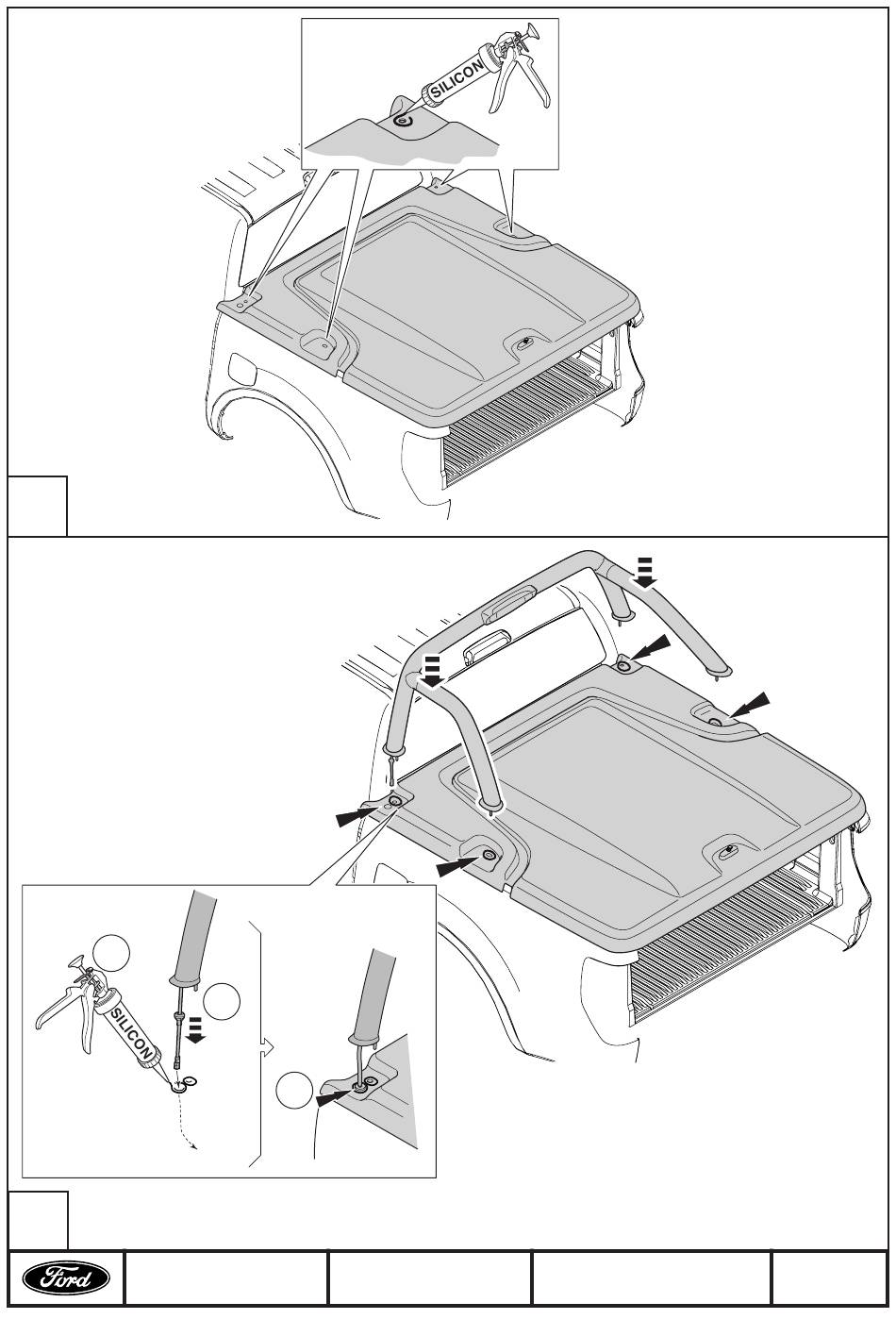 SILICON

SILICON

Ford