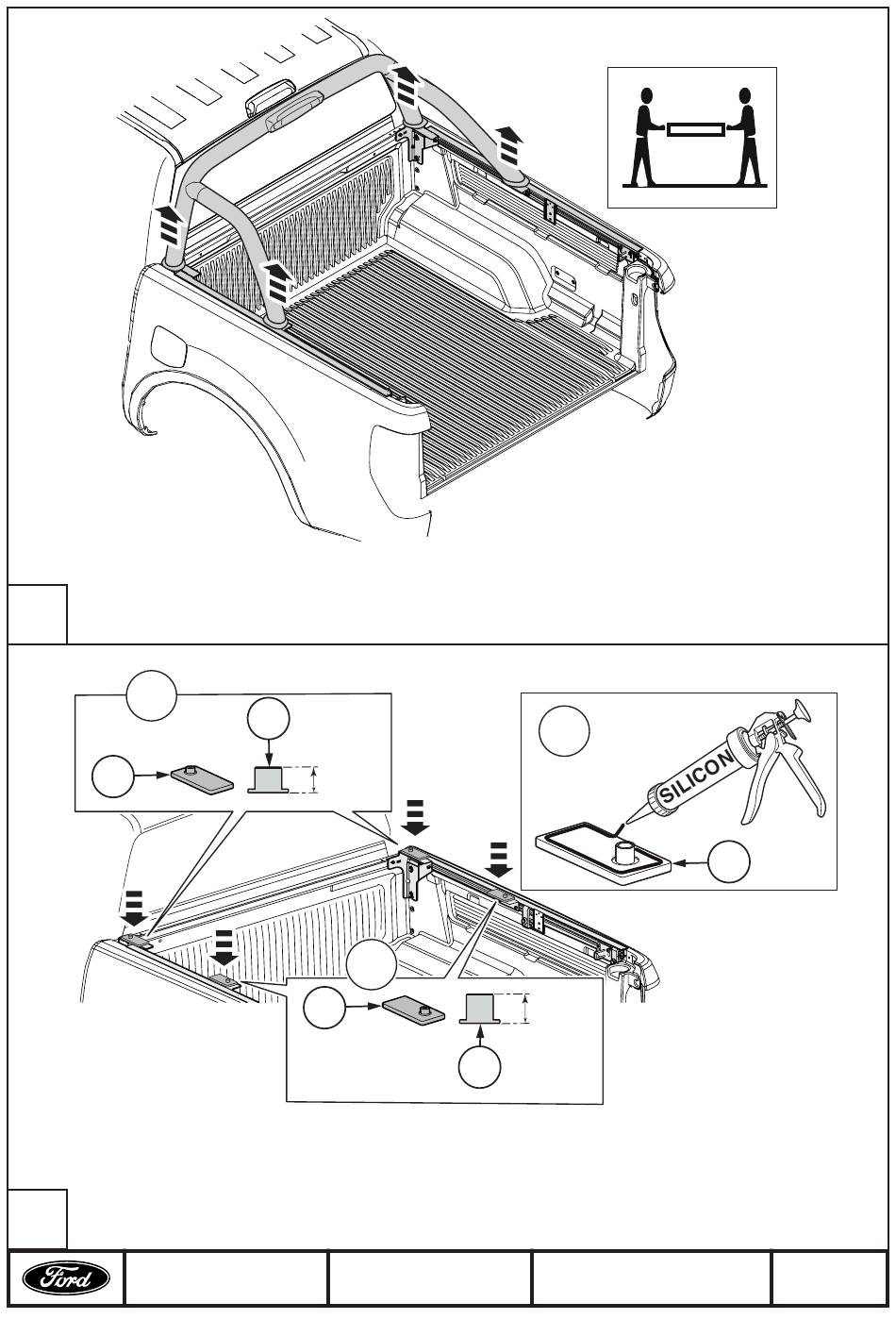 SILICON

Ford