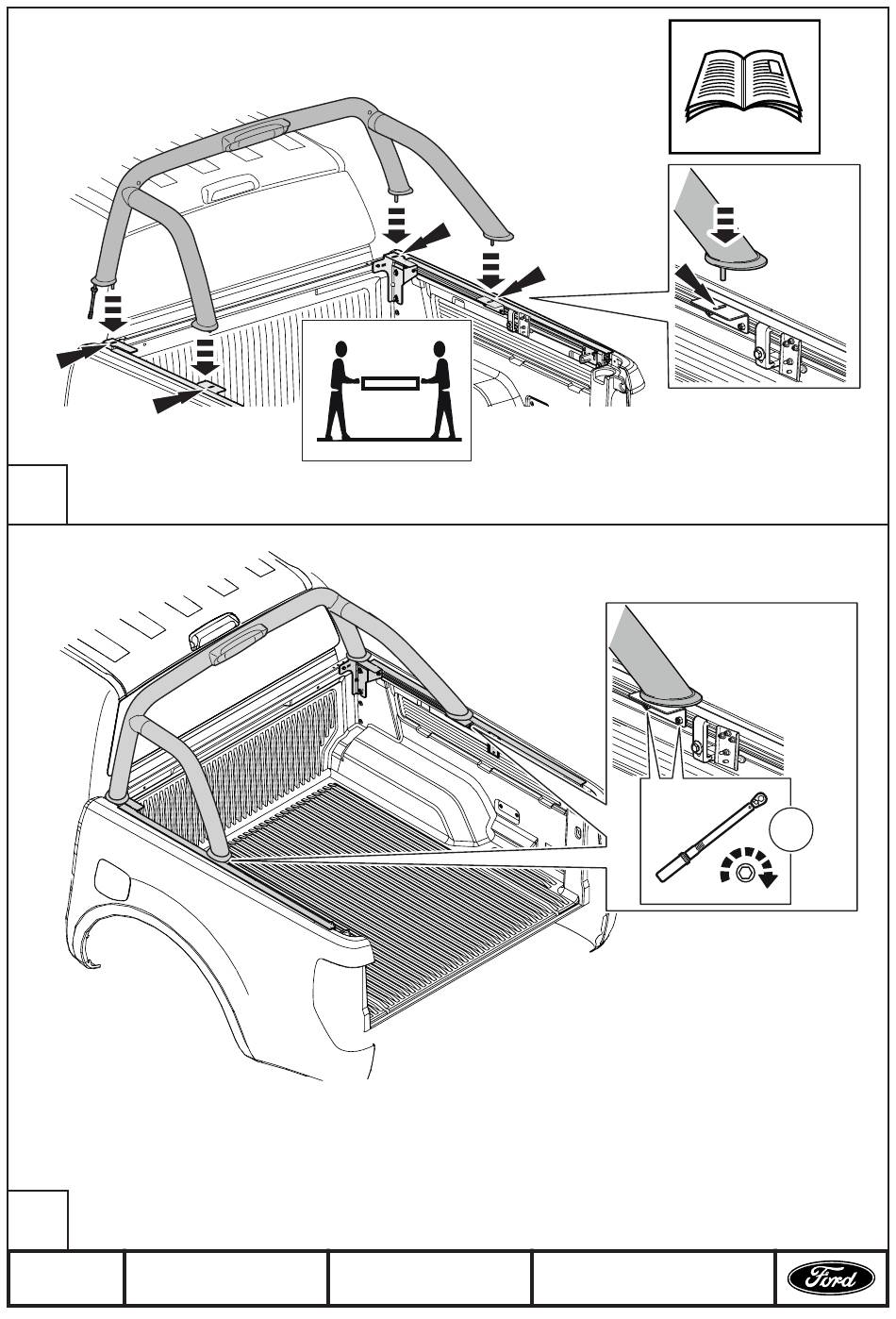 Ford