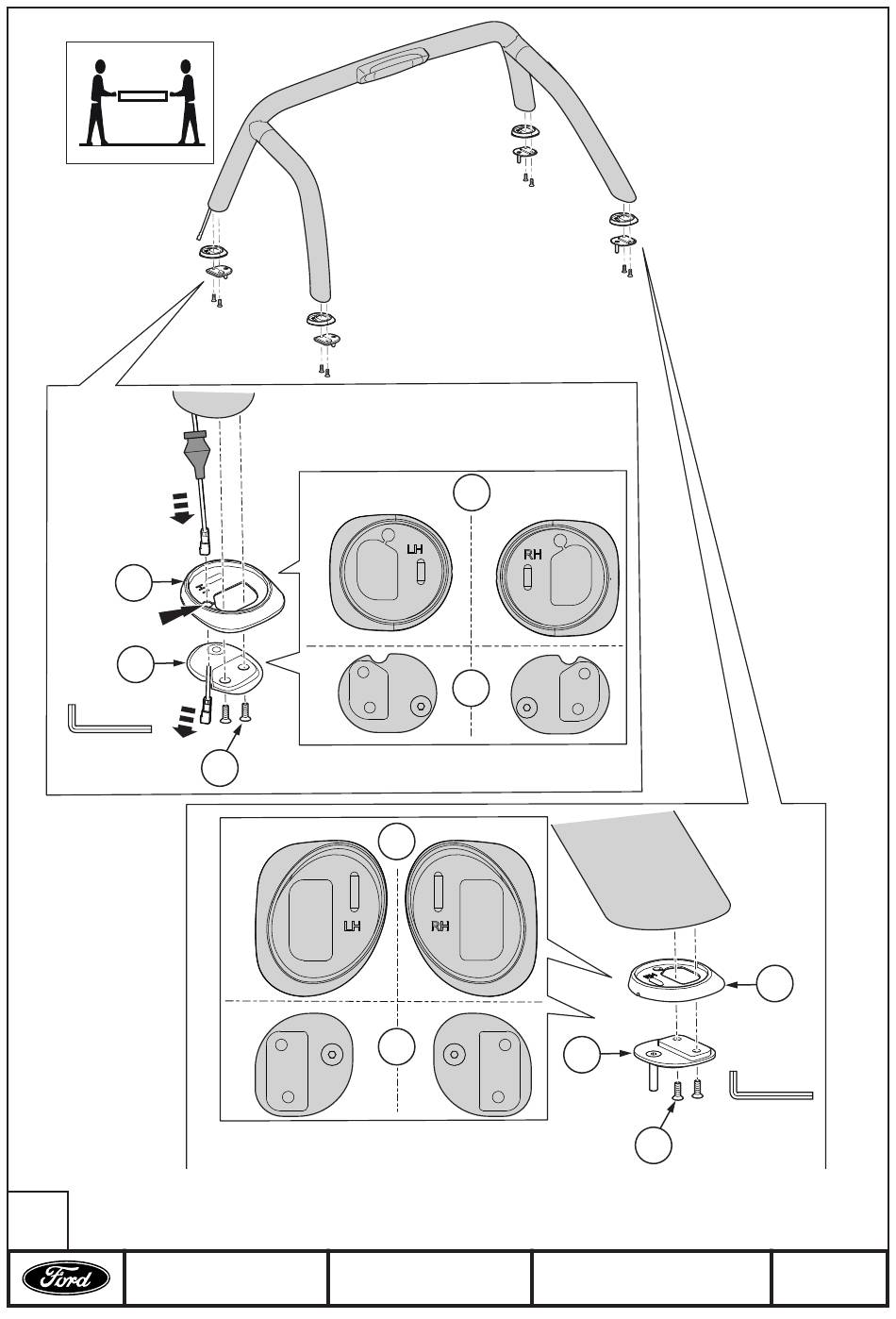 LH

RH

LH

RH

Ford