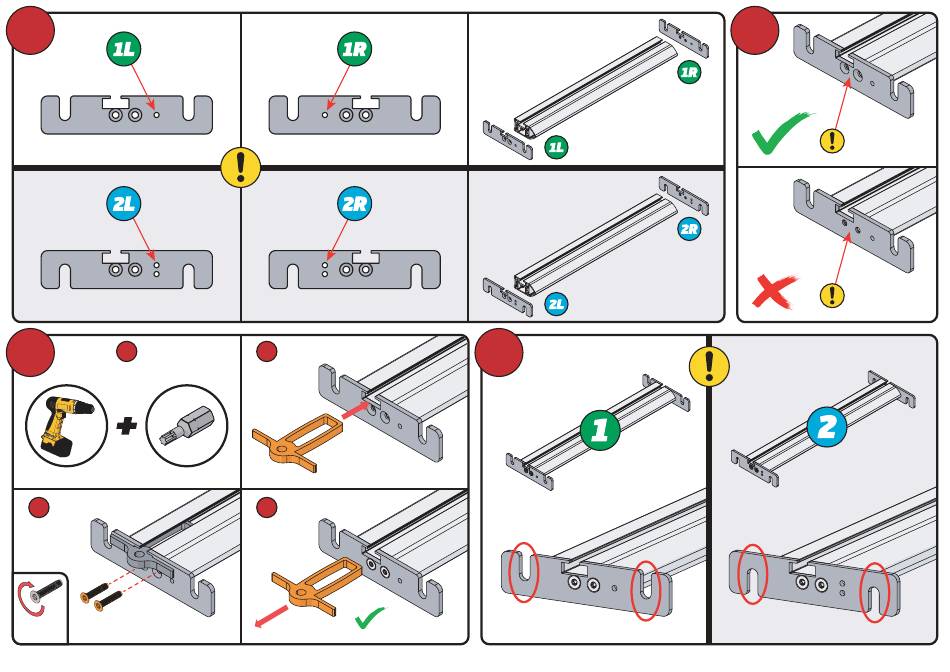 1L

1R

1R

1L

2L

2R

2R

2L

1

2