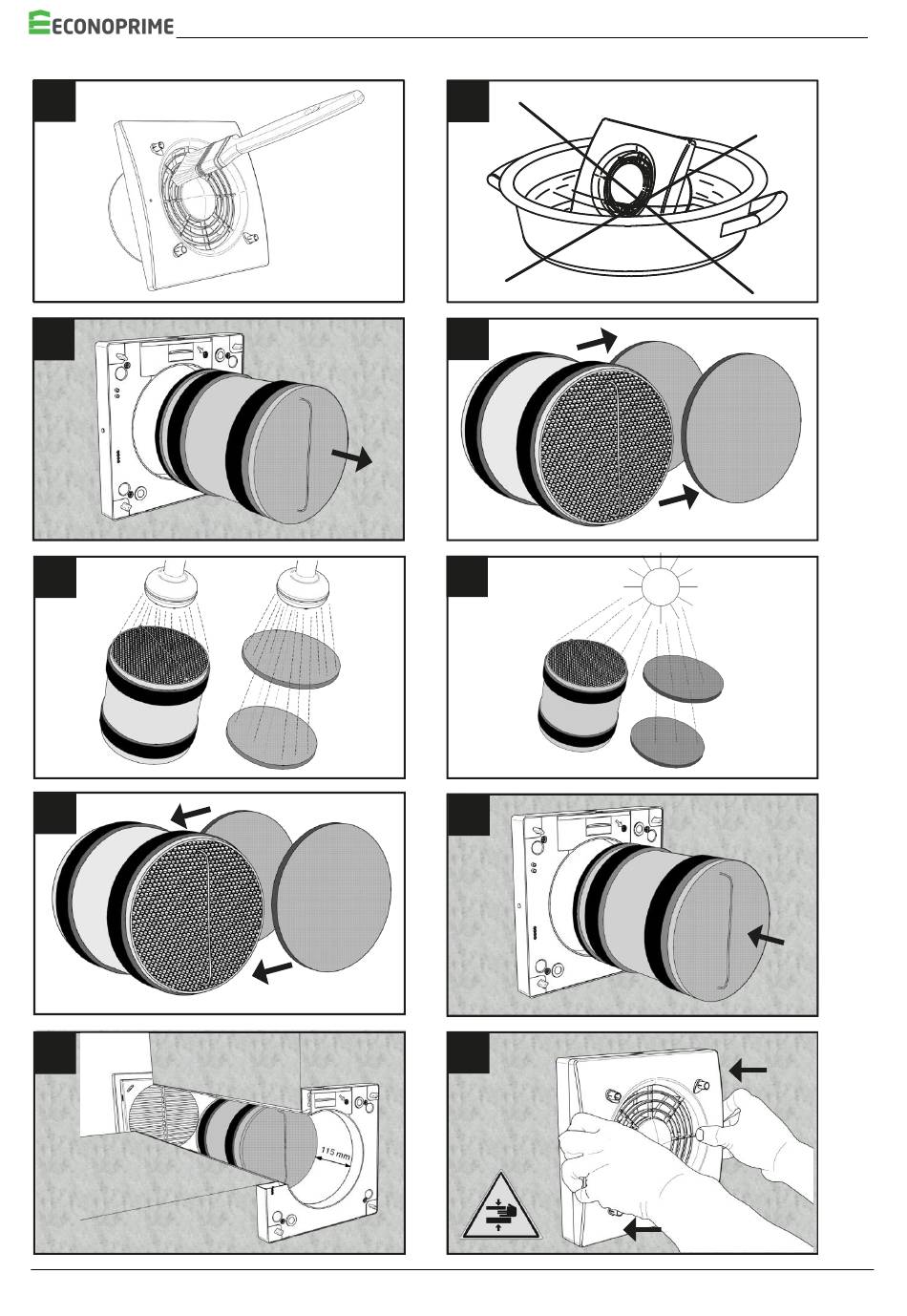 ECONOPRIME

115 mm