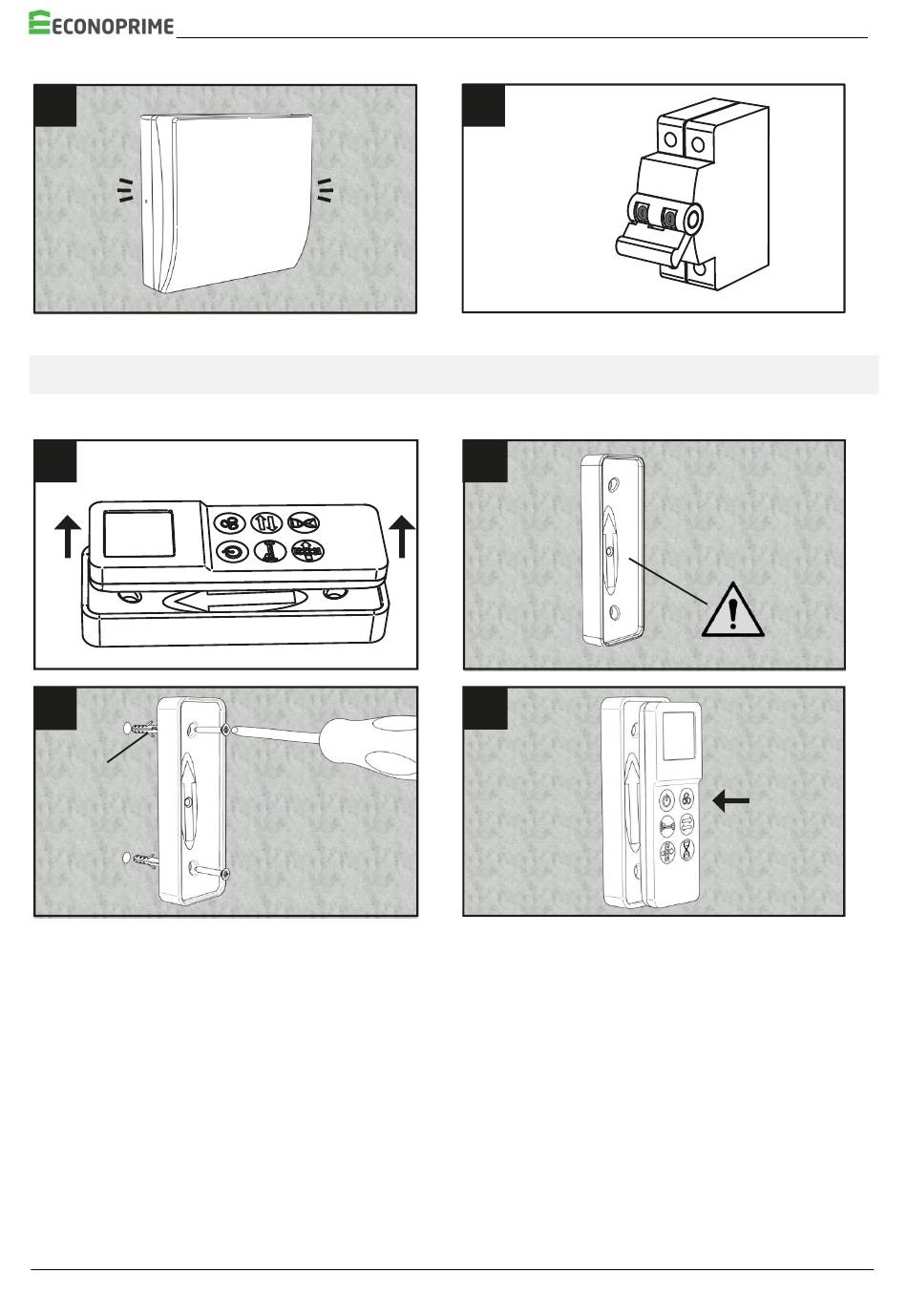 ECONOPRIME