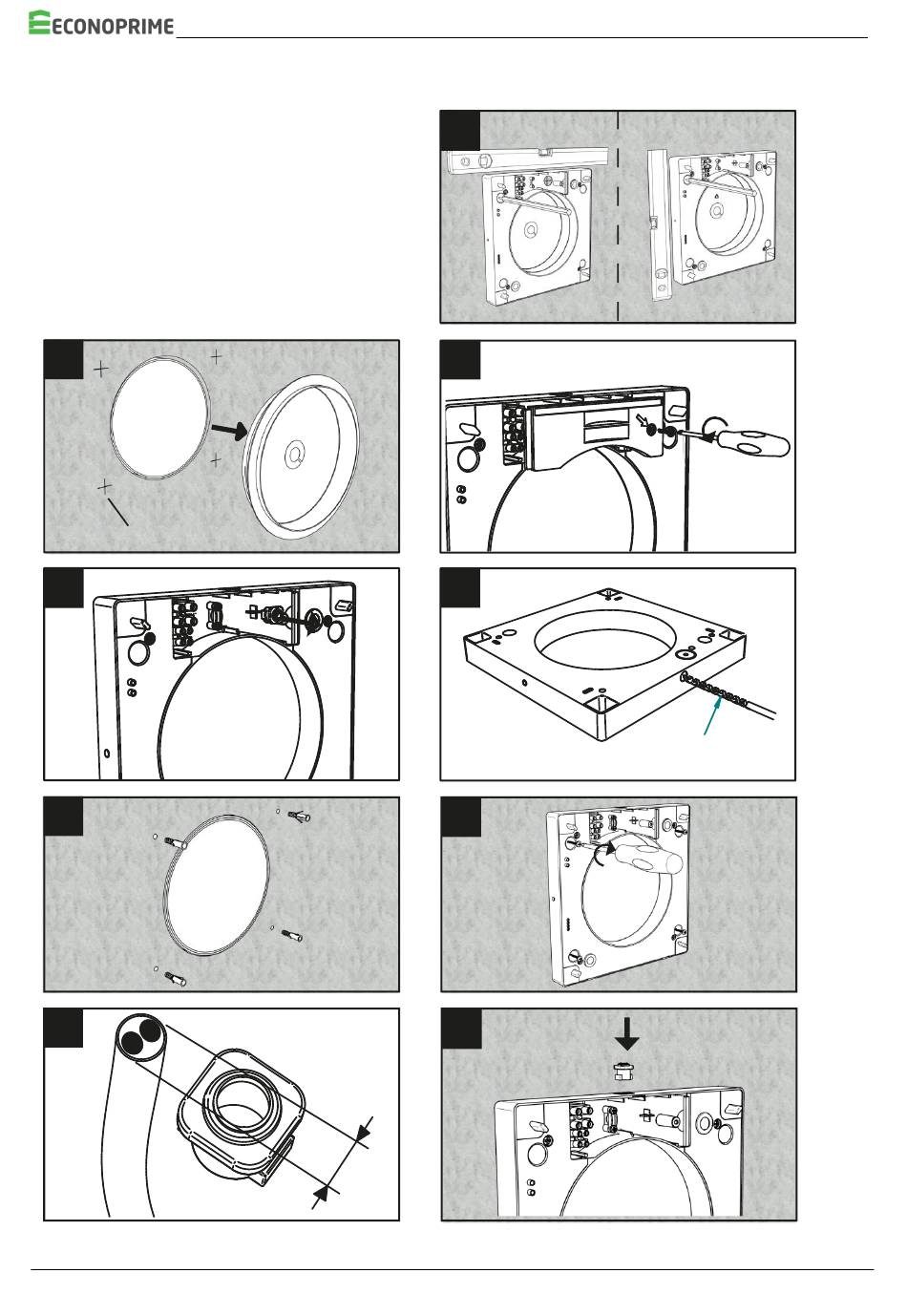 ECONOPRIME