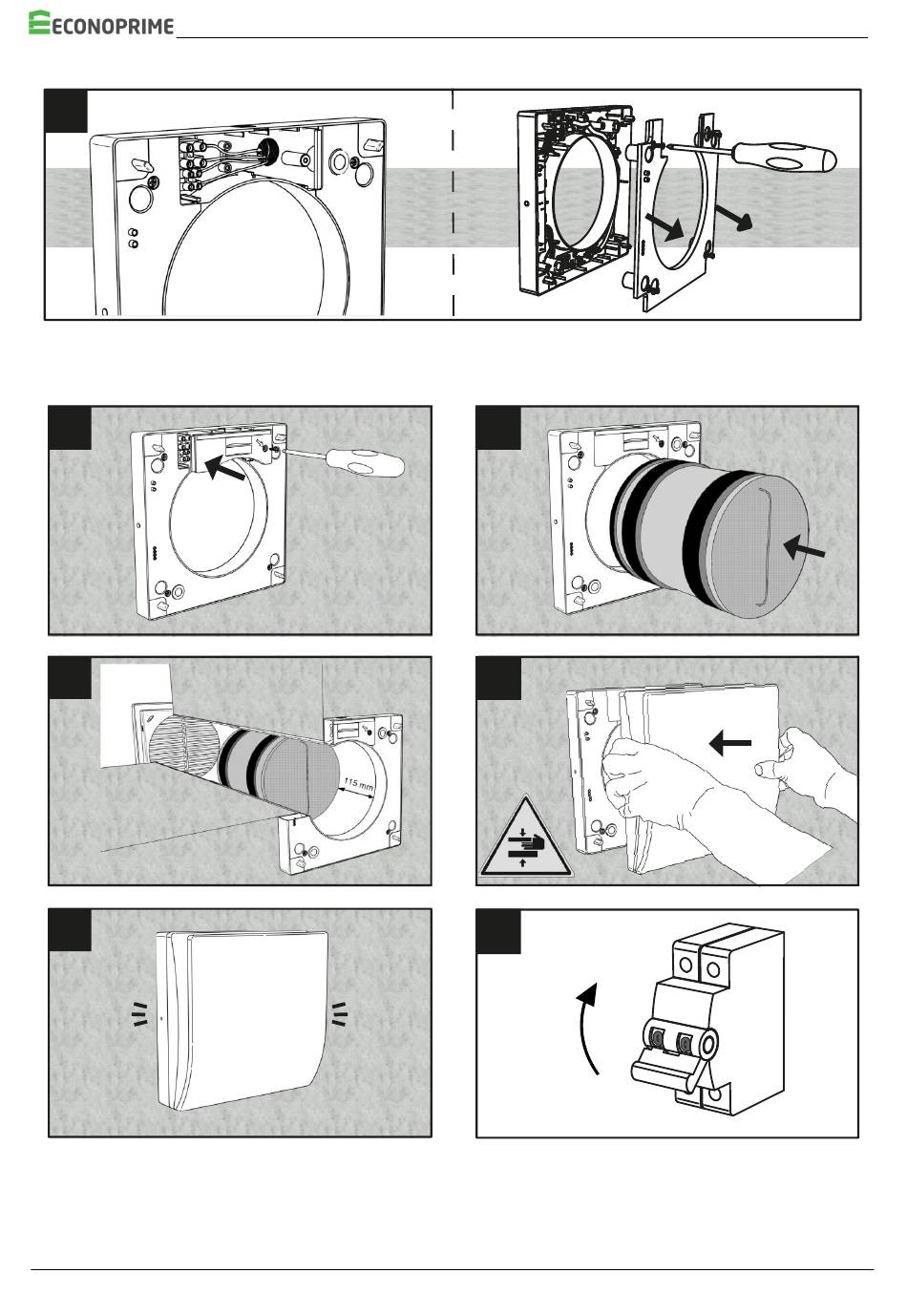 ECONOPRIME

115 mm