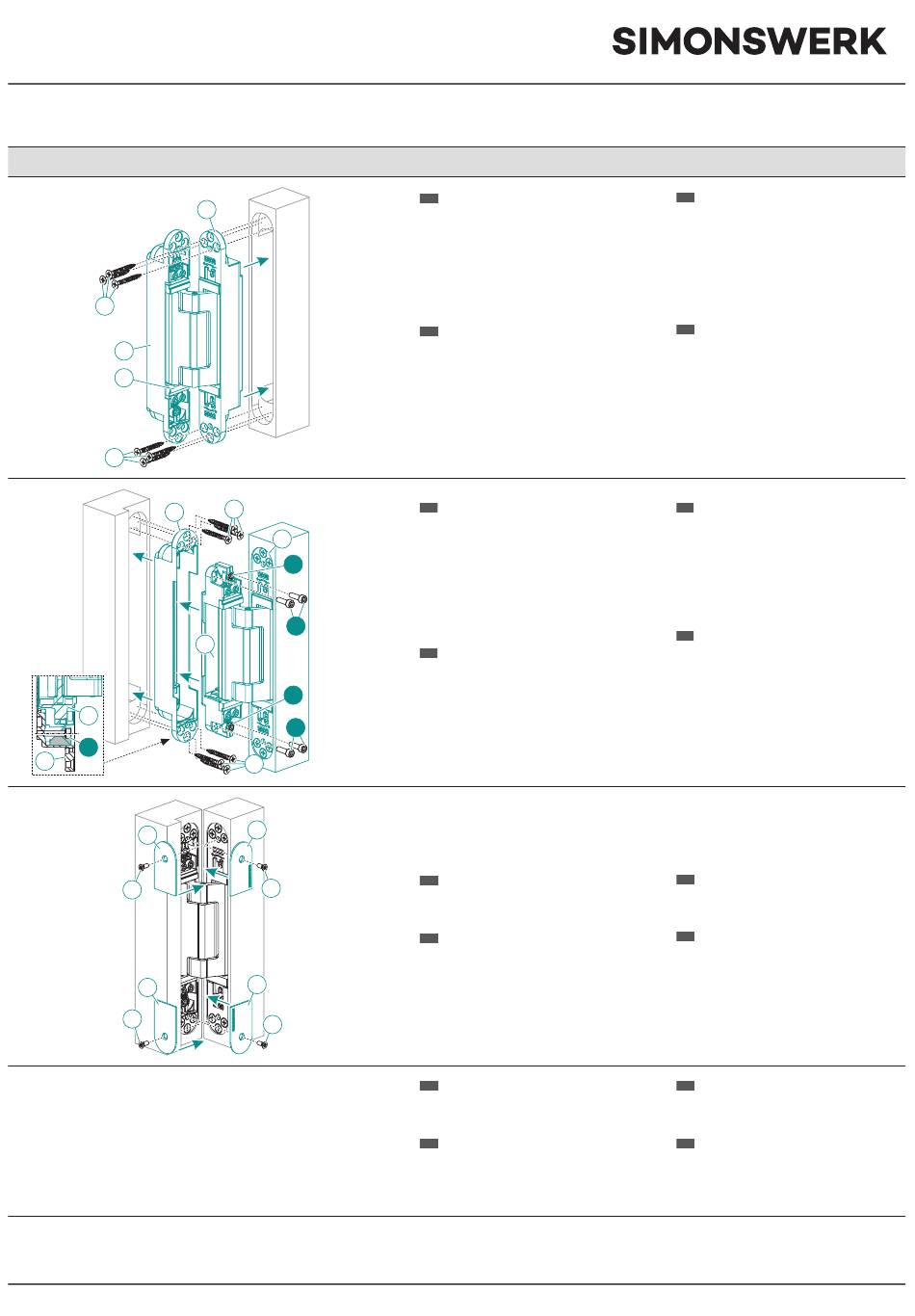 SIMONSWERK