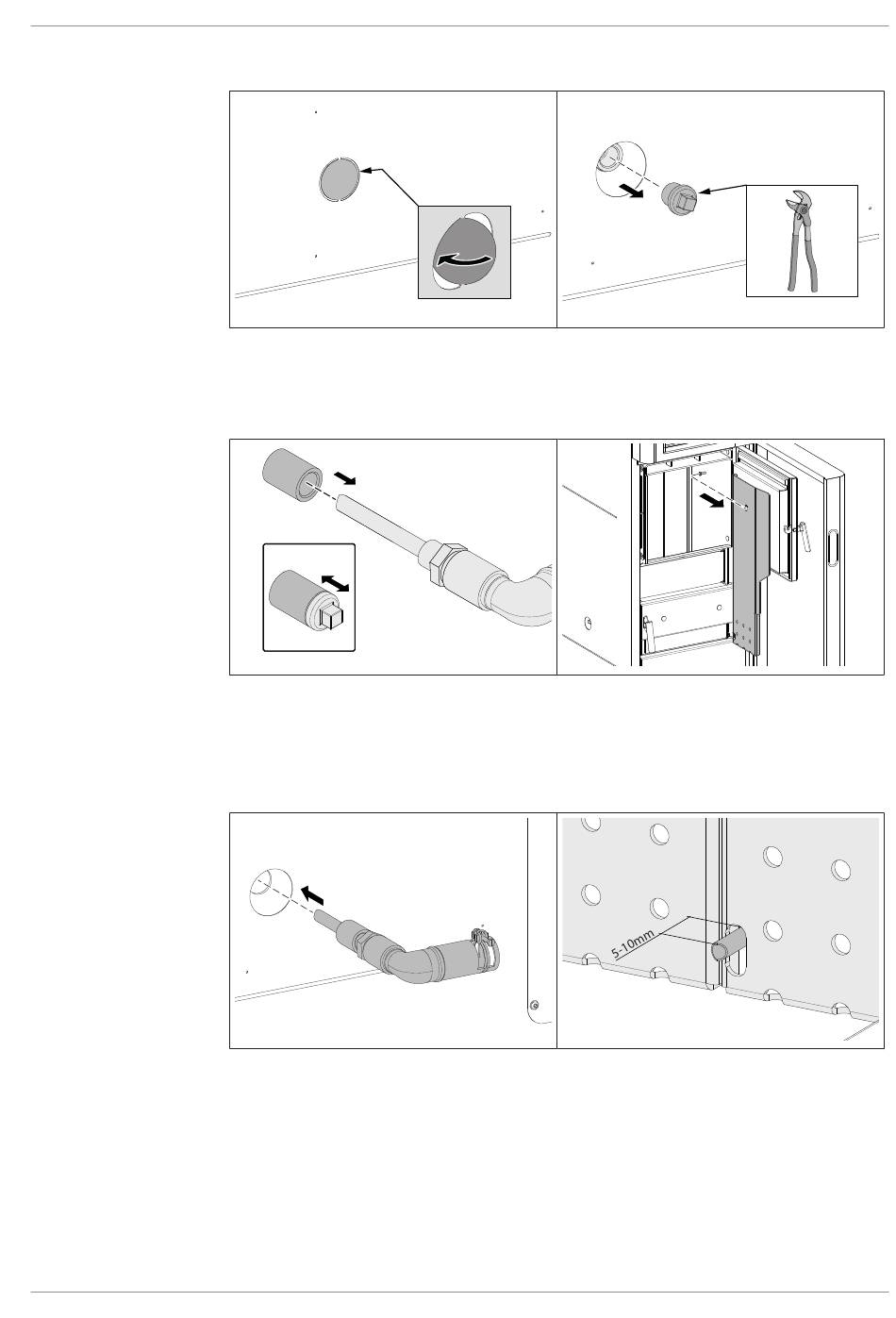 5-10mm