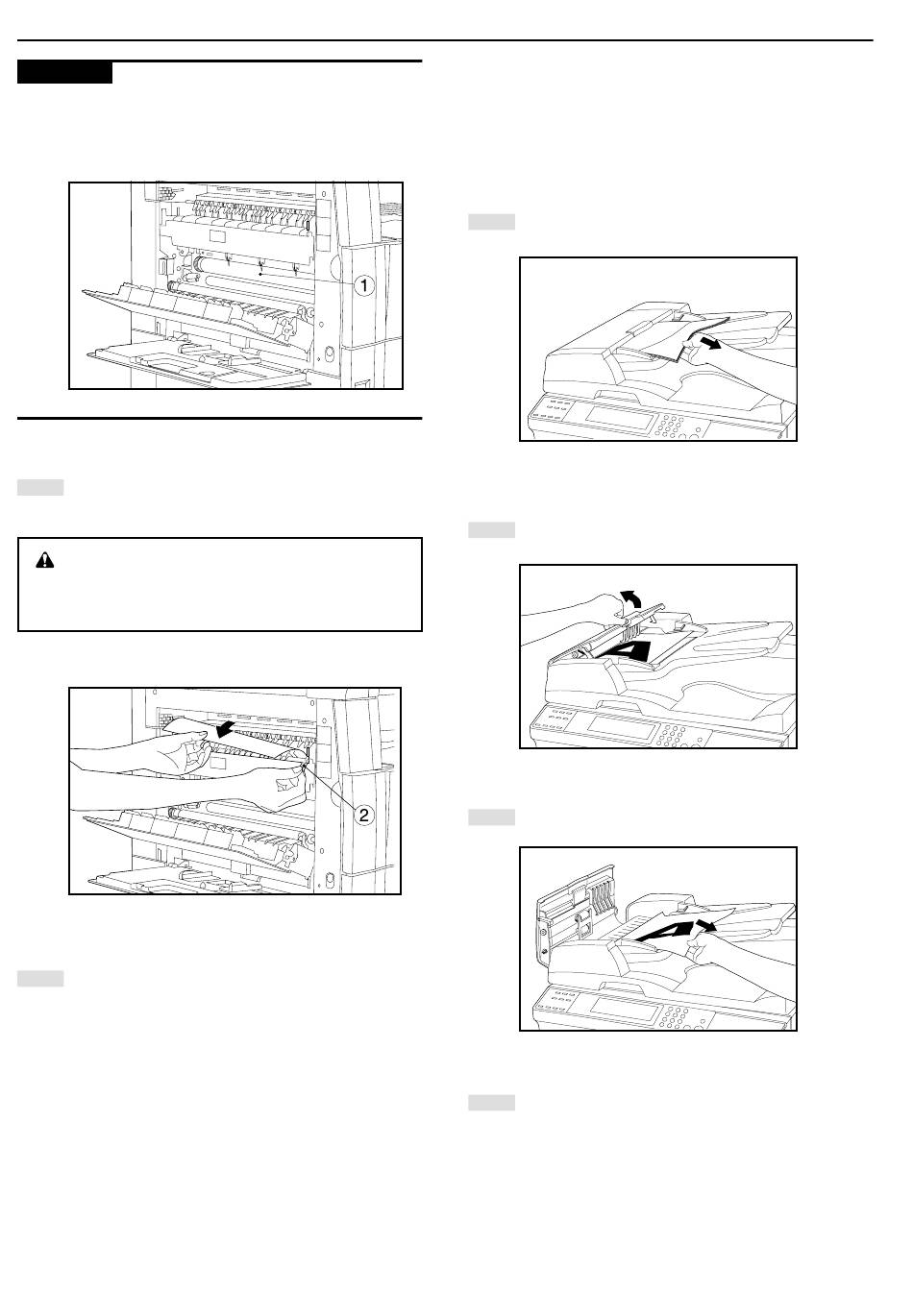 1

2