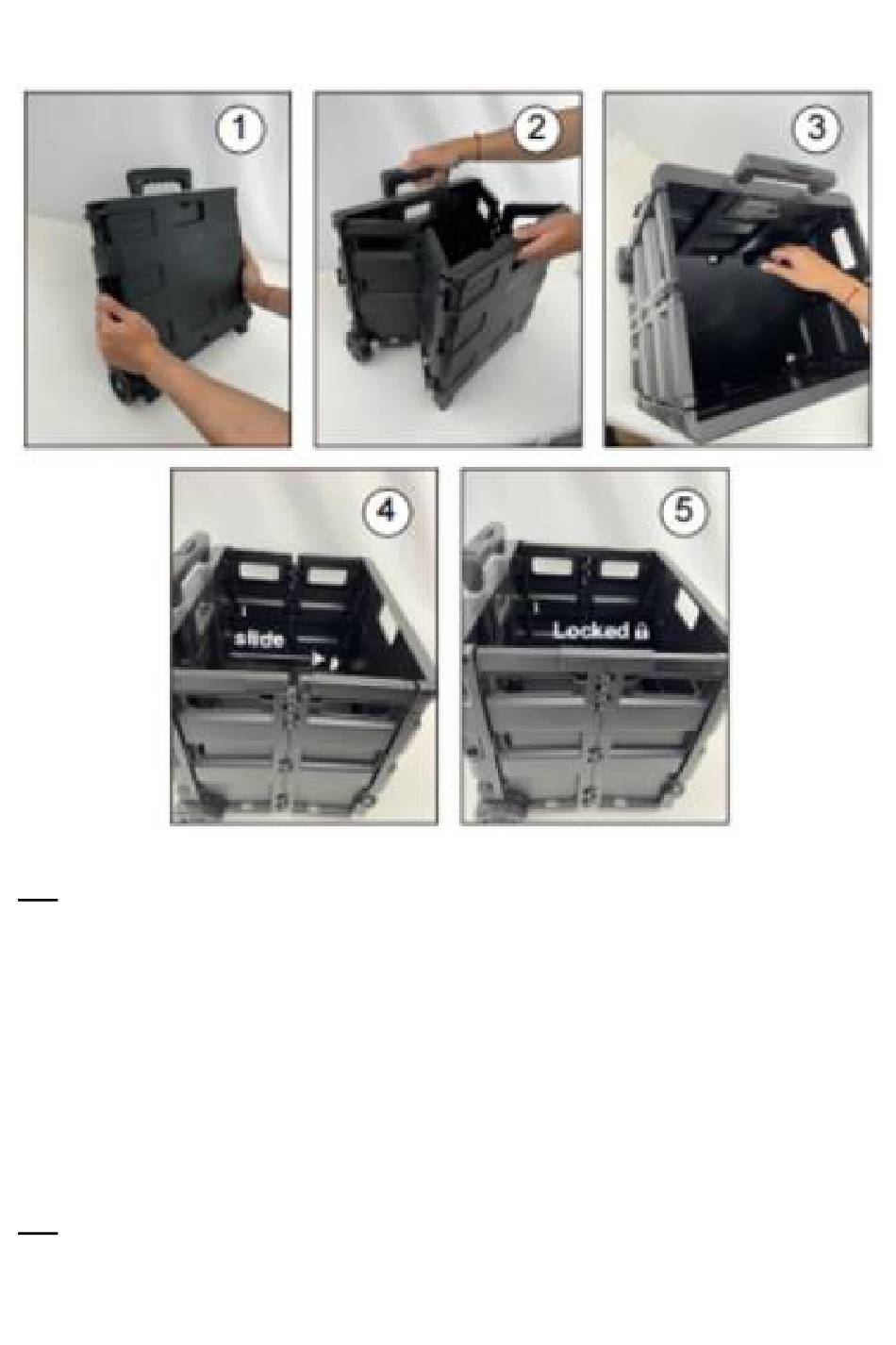 1

2

3

4

slide

5

Locked