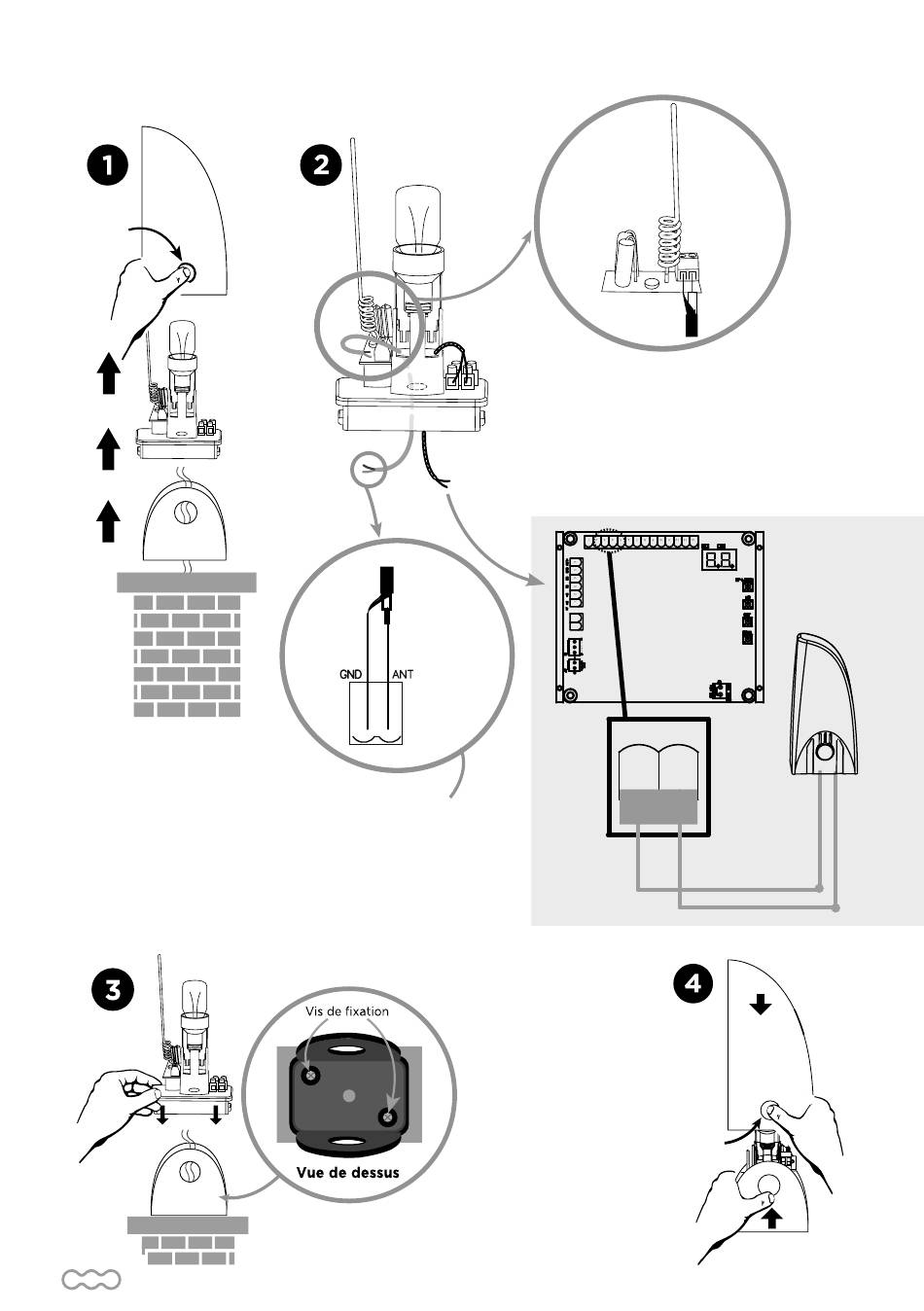 1

2

GND ANT

3

Vis de fixation

Vue de dessus

4