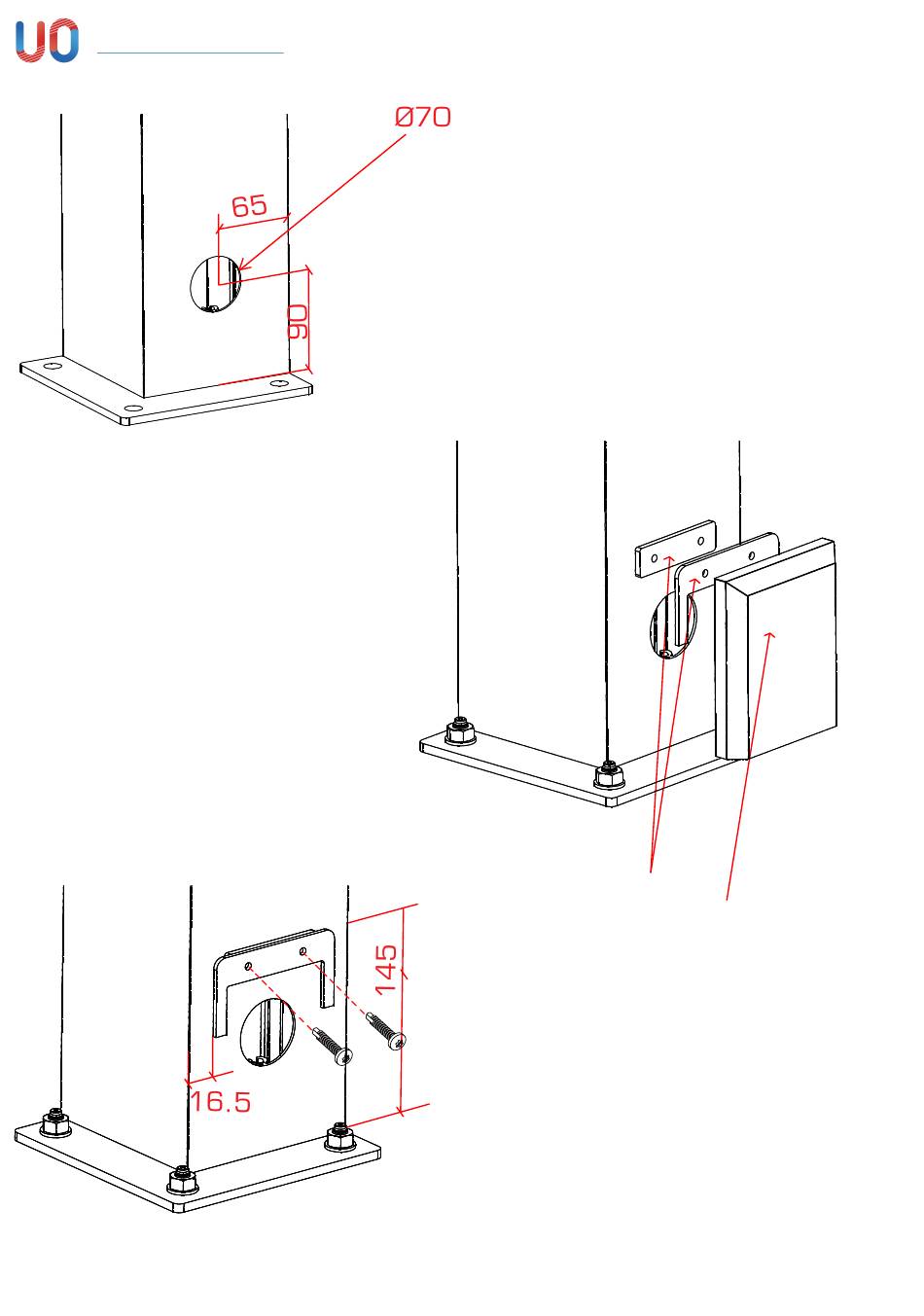 UO

Ø70

65

90

145

16.5