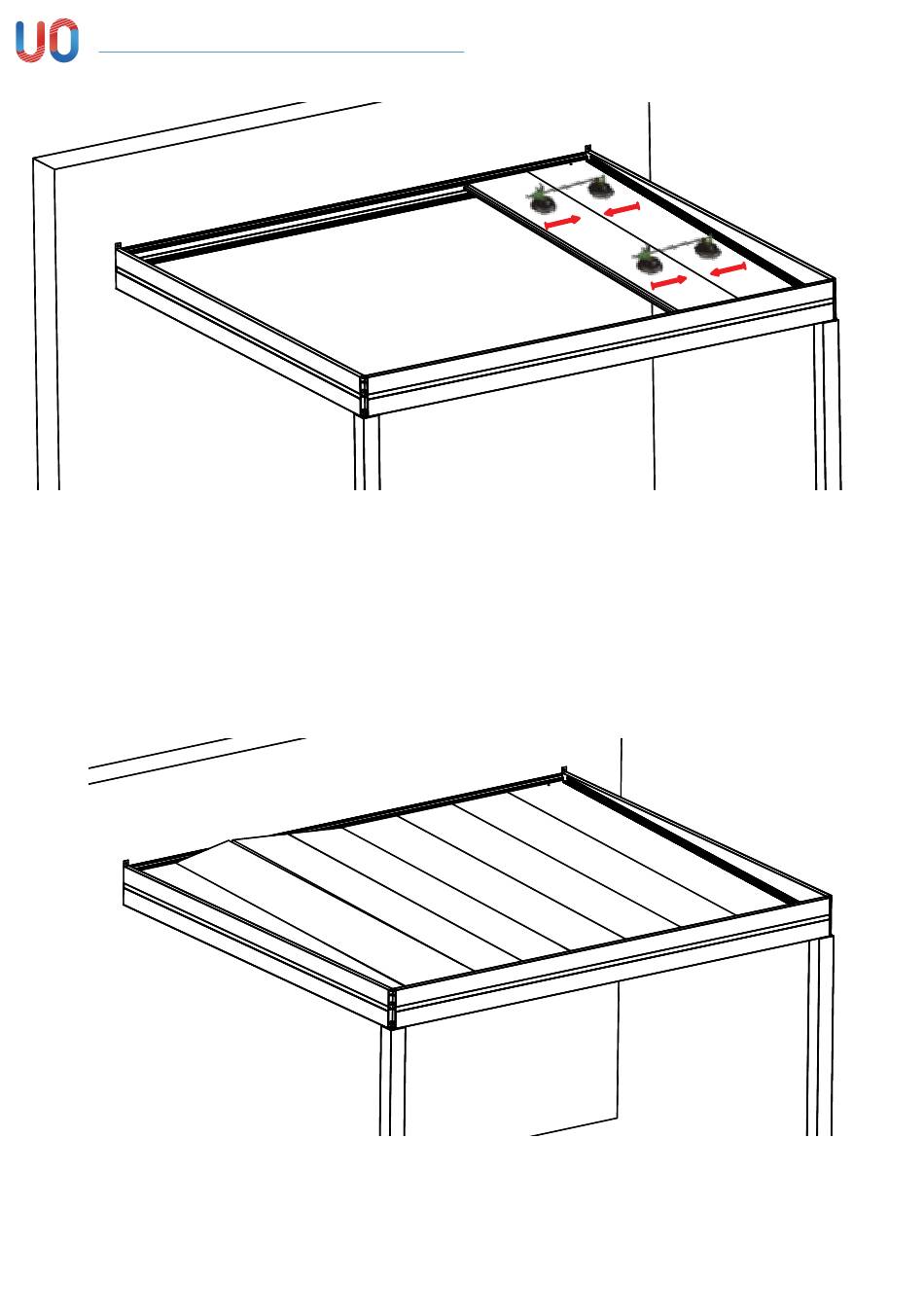 UO