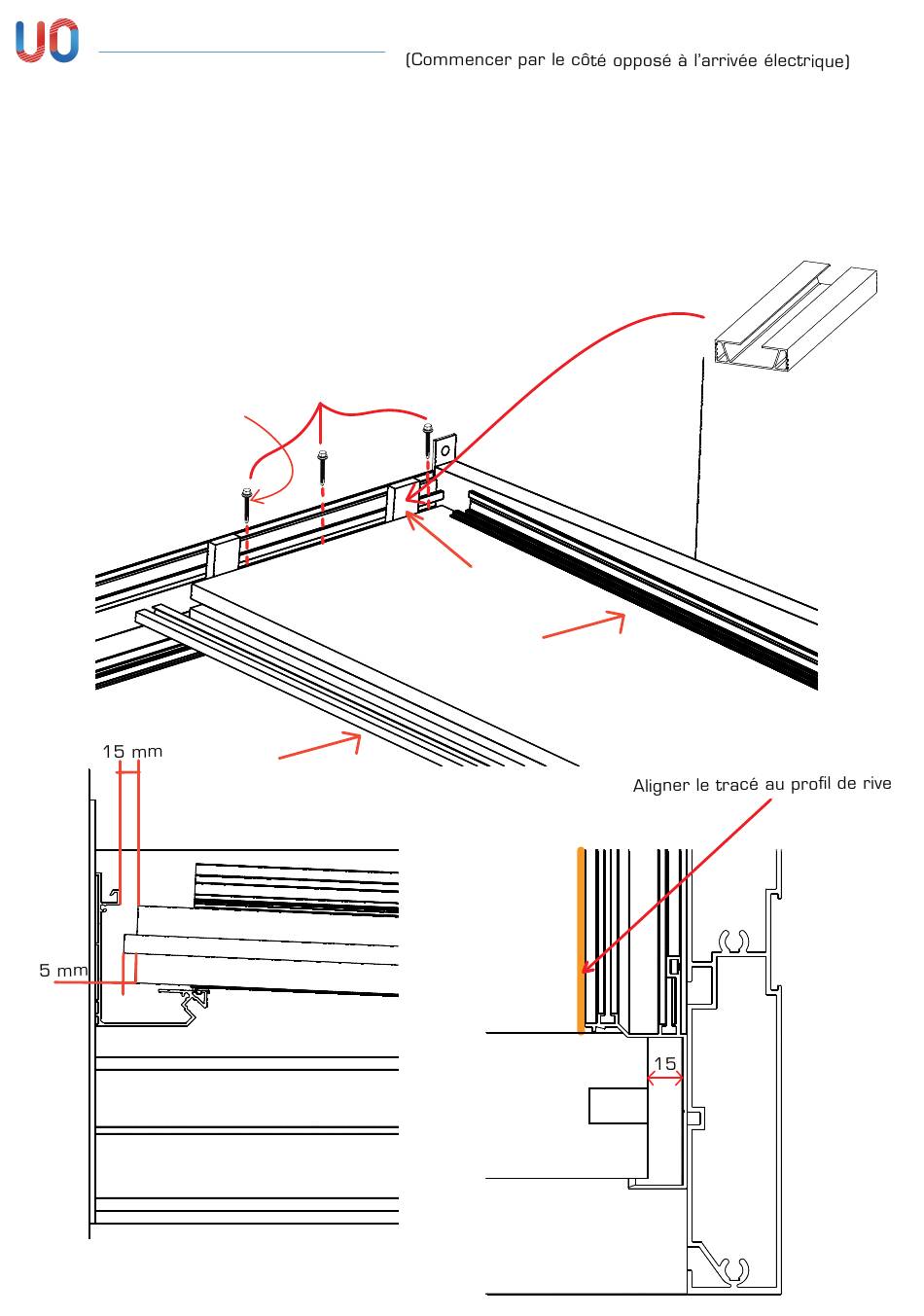 UO

(Commencer par le côté opposé à l'arrivée électrique)

15 mm

5 mm

Aligner le tracé au profil de rive

15