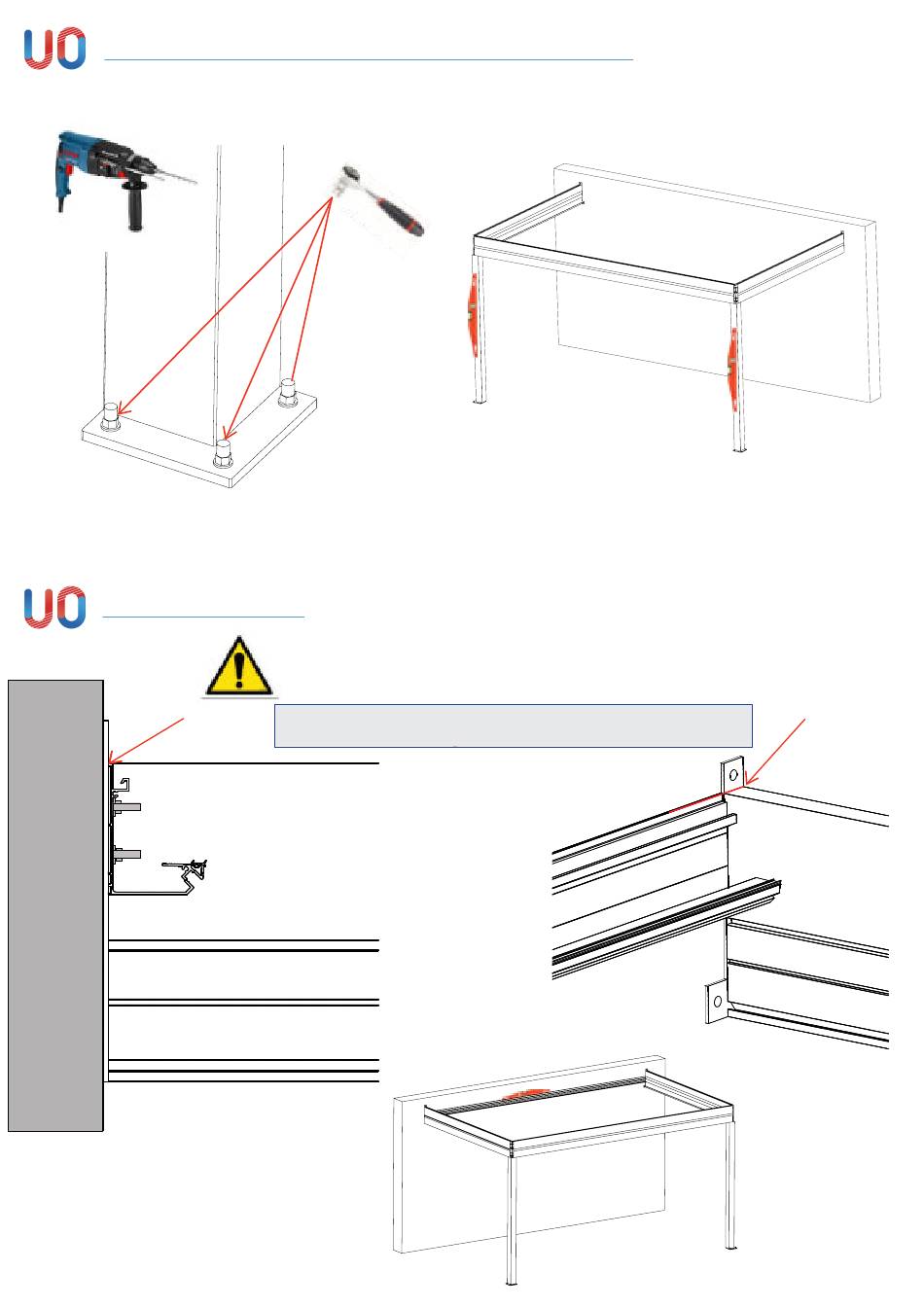 UO

UO