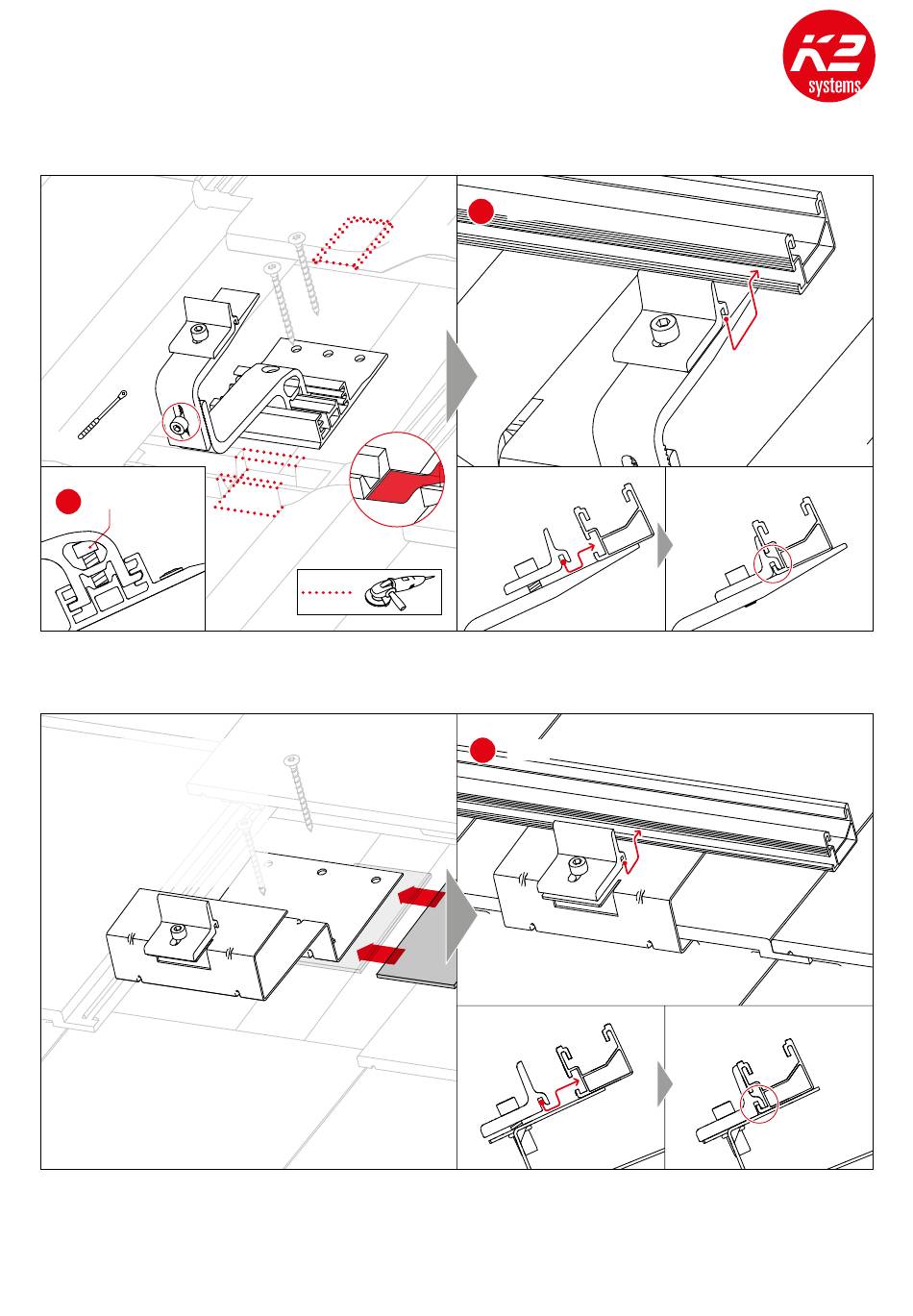 K2
systems