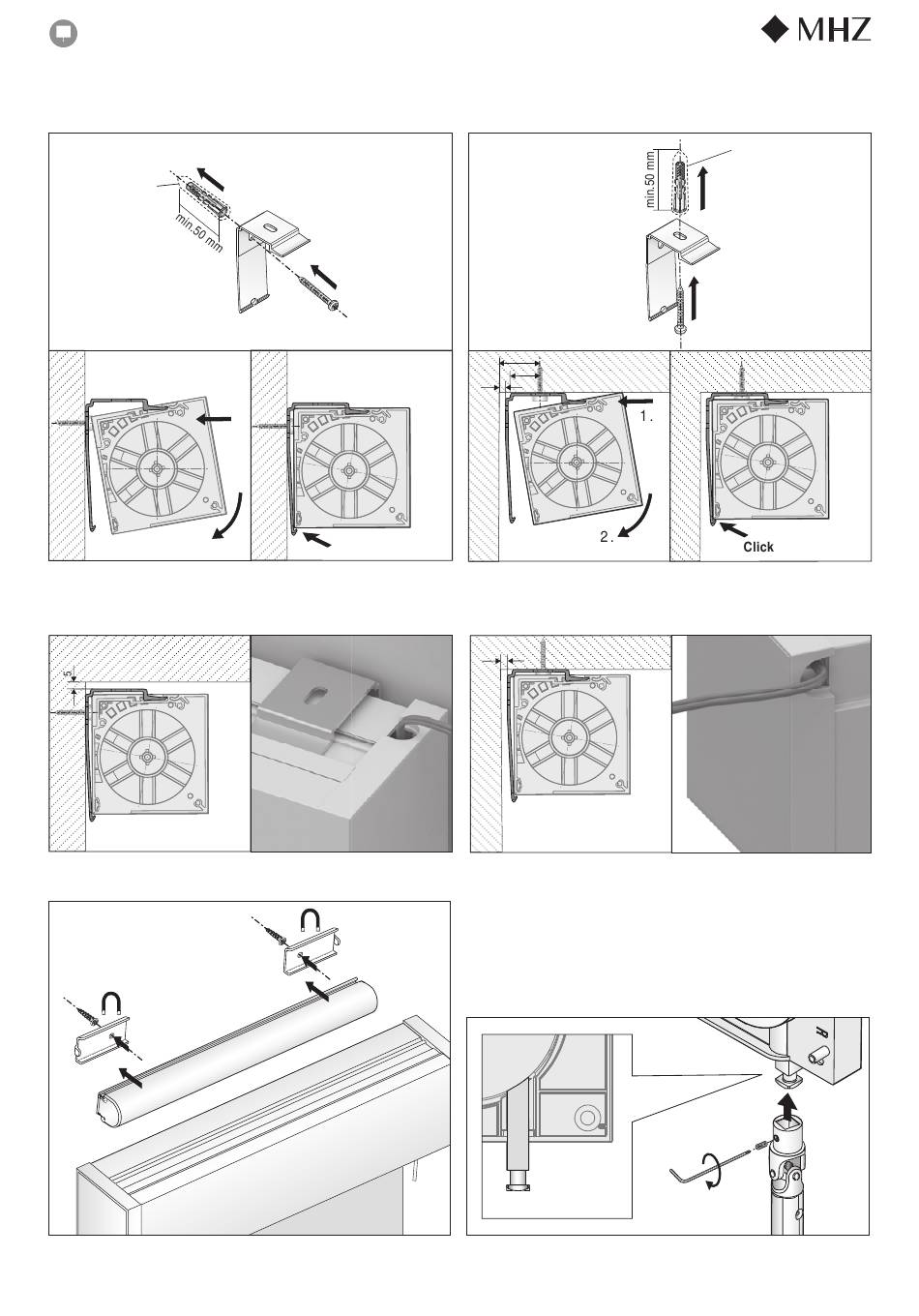 MHZ

min.50 mm

min.50 mm

1.

2.

Click

5

R