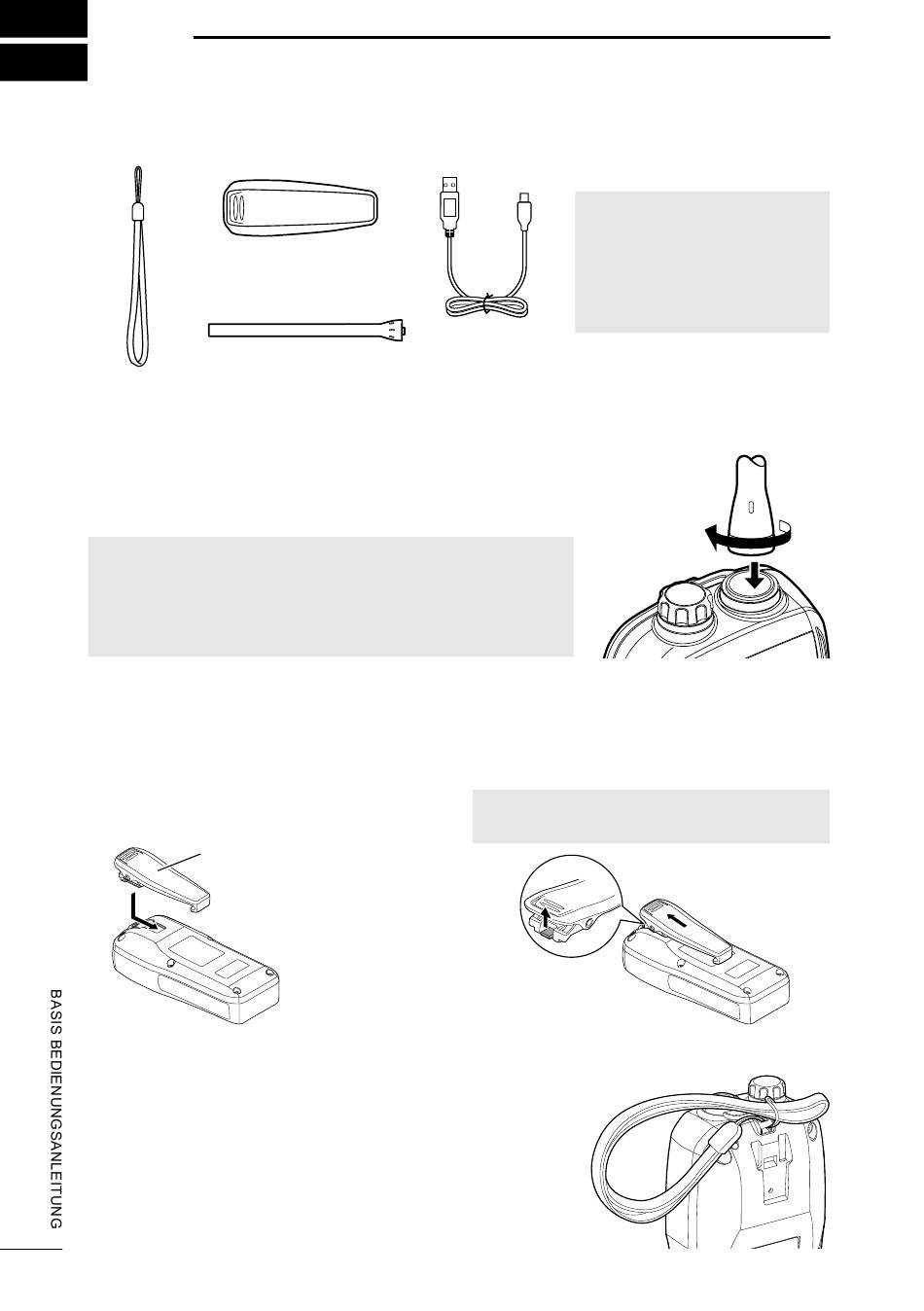 BASIS BEDIENUNGSANLEITUNG