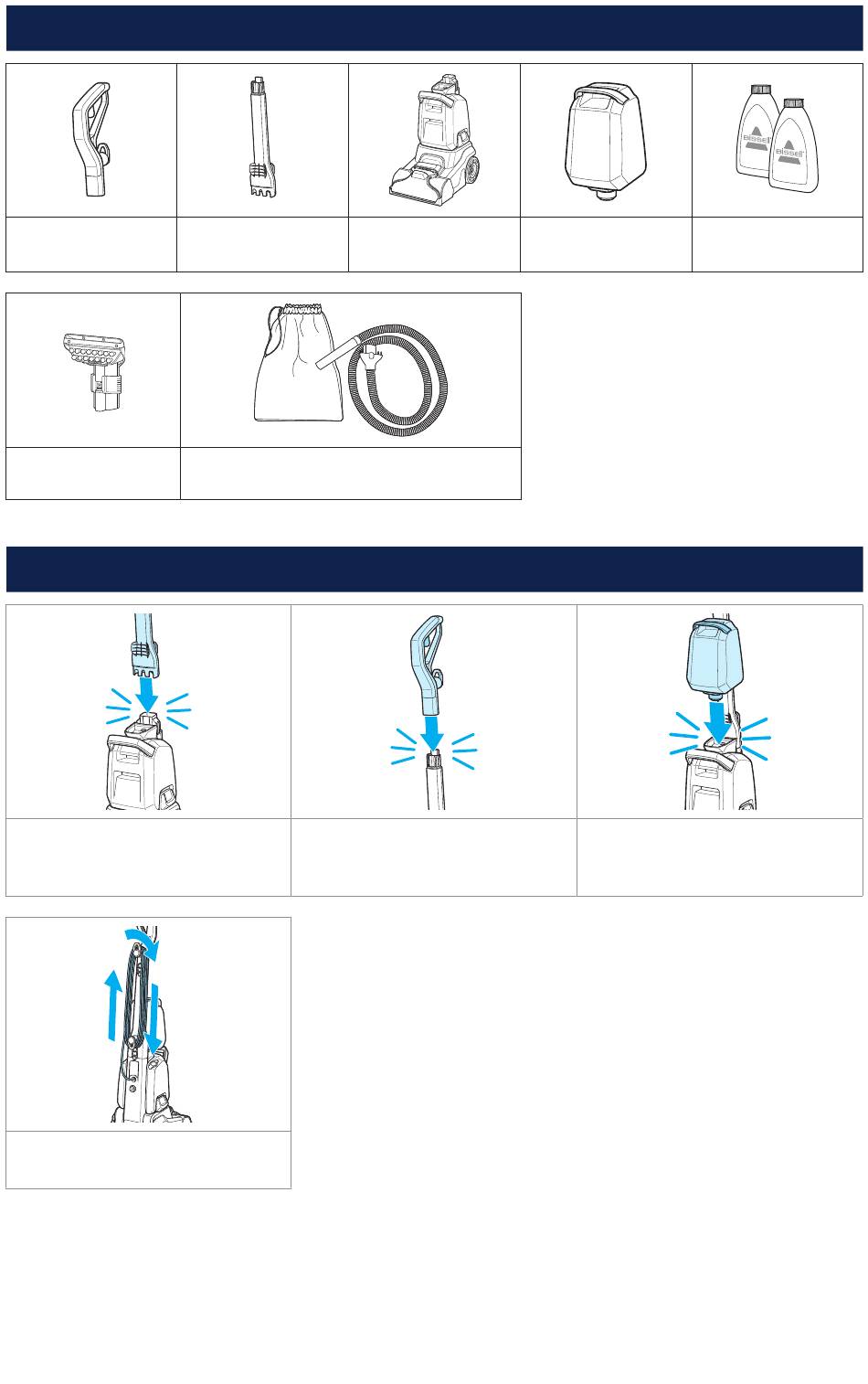 BISSELL

BISSELL