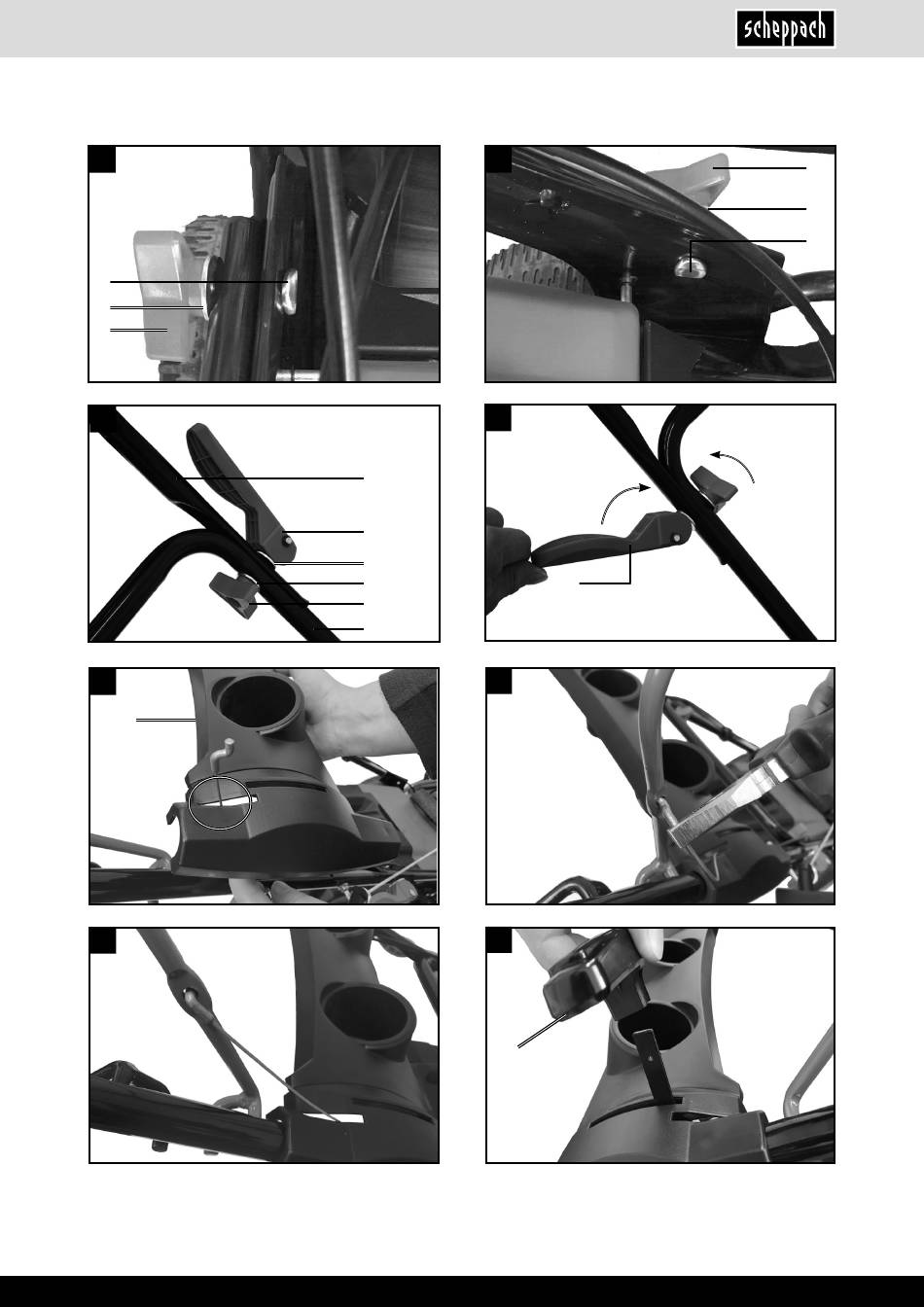 scheppach