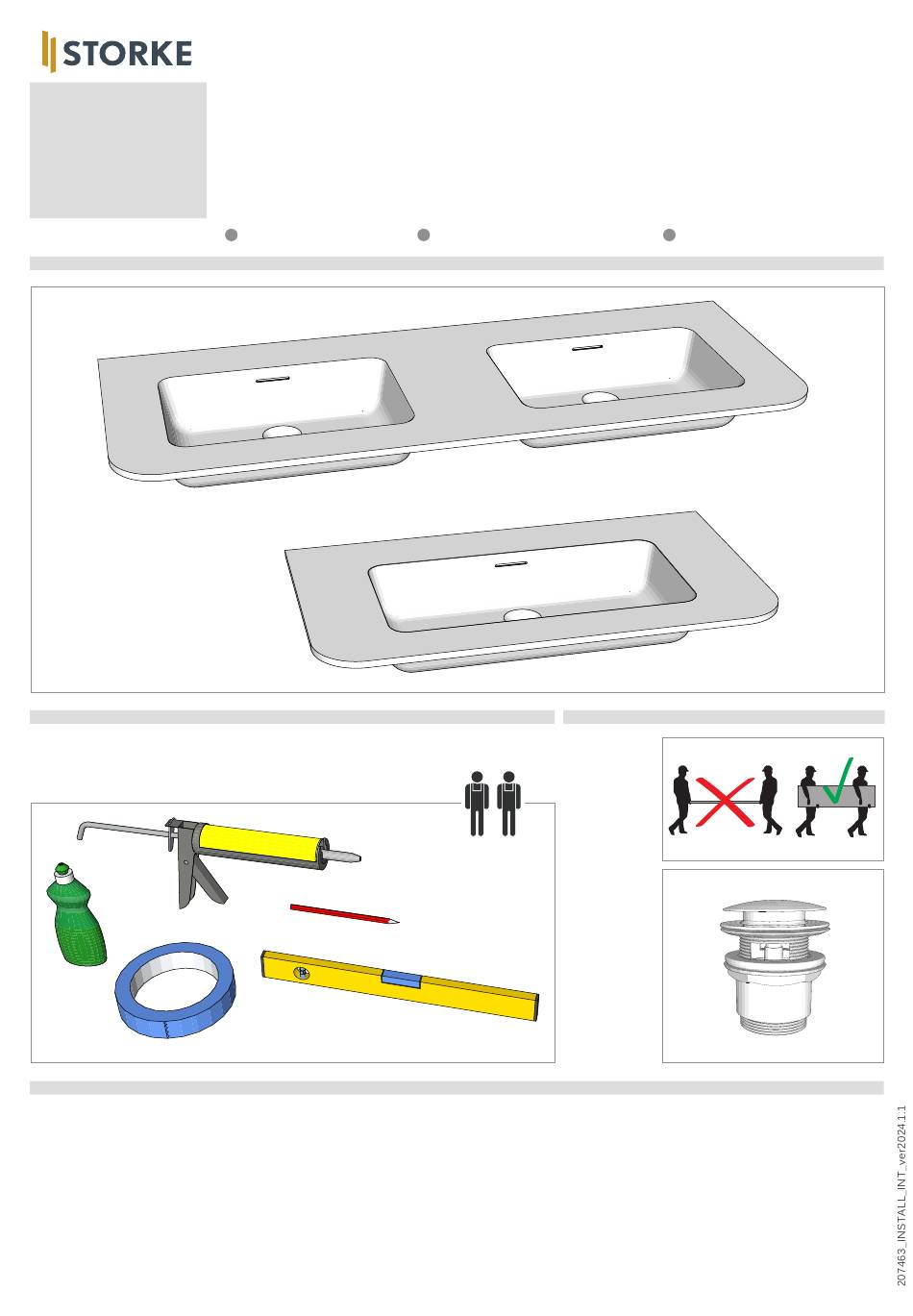 STORKE

207463_INSTALL_INT_ver2024.1.1