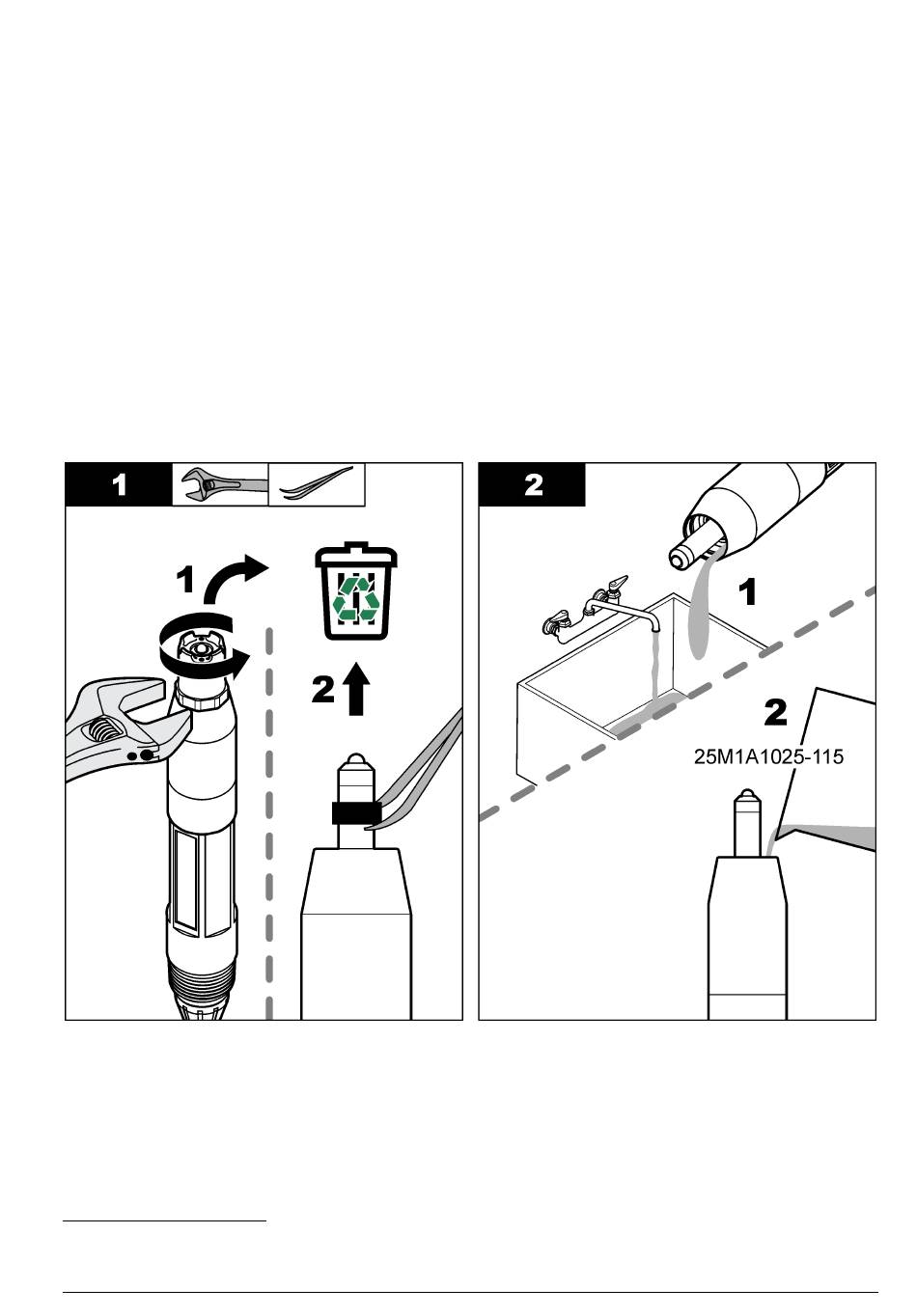 1

1

2

2

1

2

25M1A1025-115