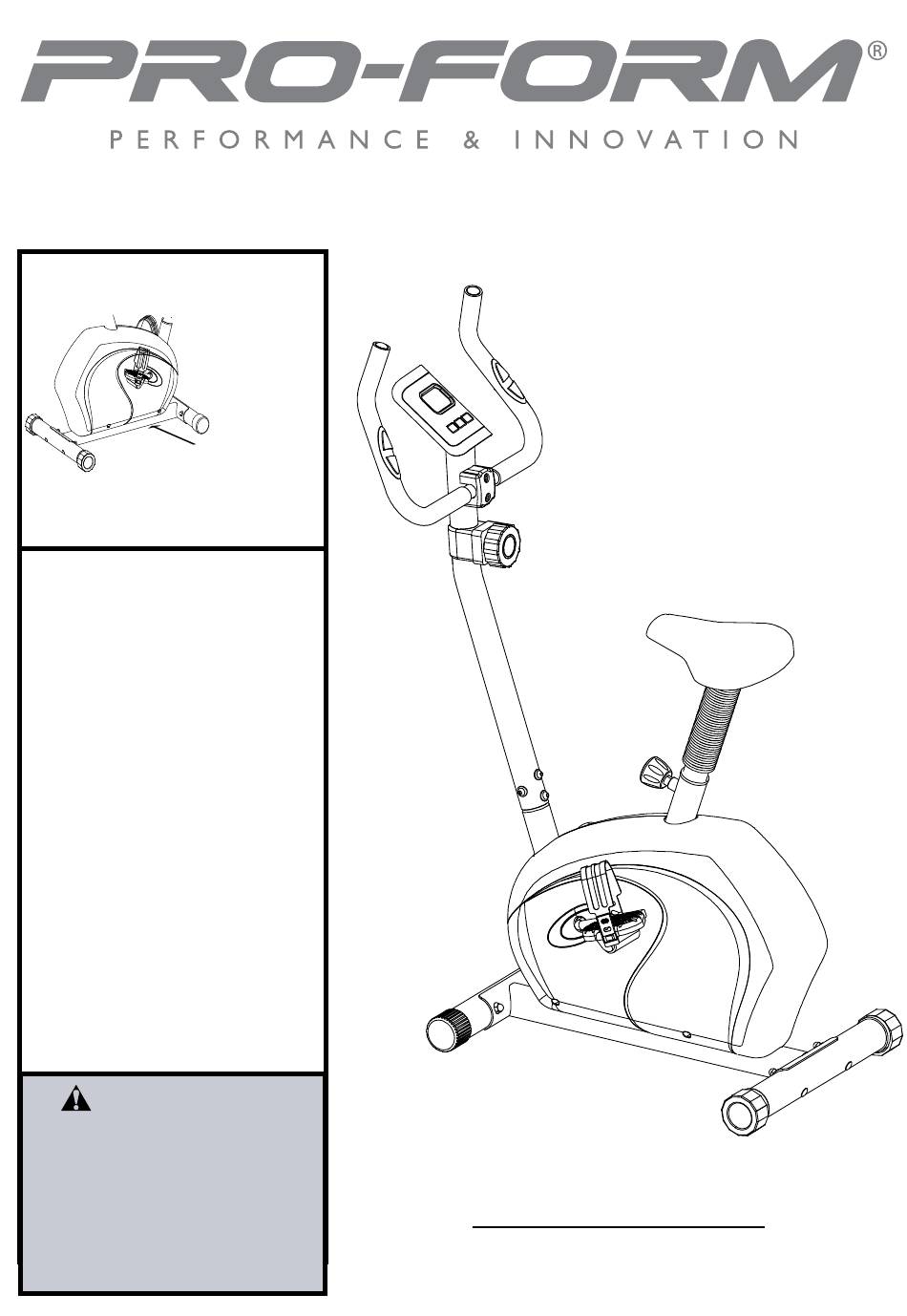 PRO-FORM®
PERFORMANCE & INNOVATION