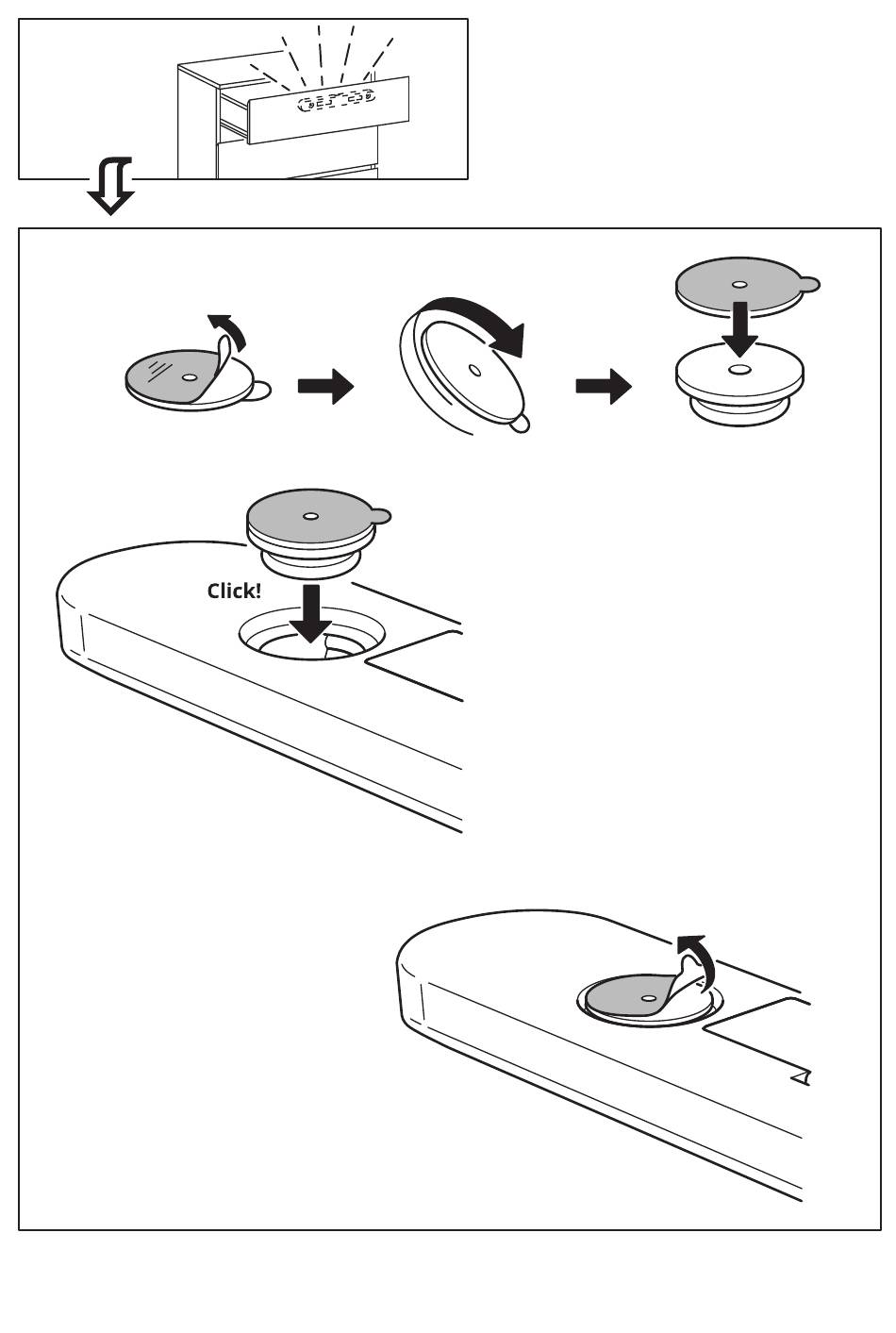 Click!