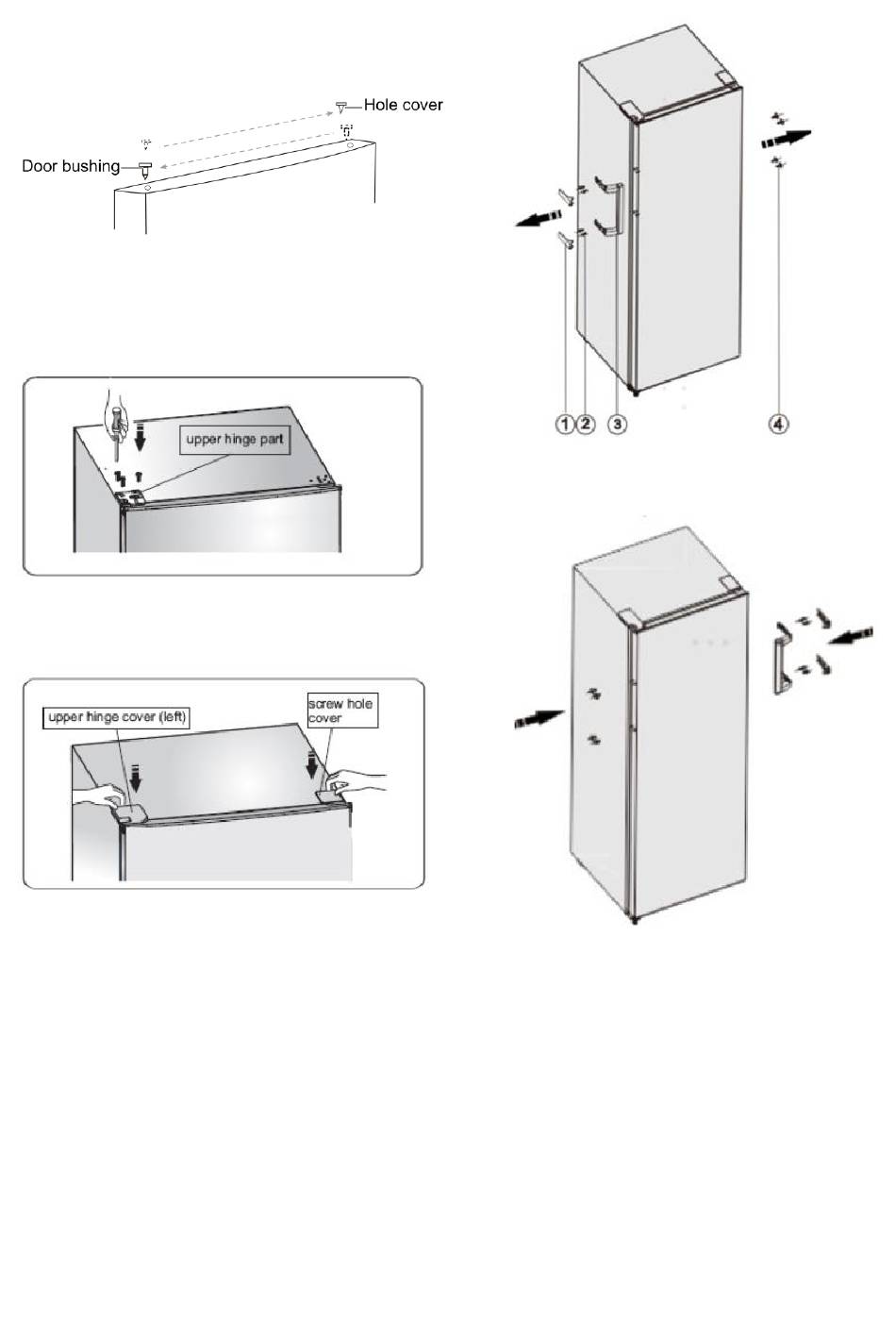 Hole cover

Door bushing

upper hinge part

upper hinge cover (left)

screw hole cover

1 2 3 4