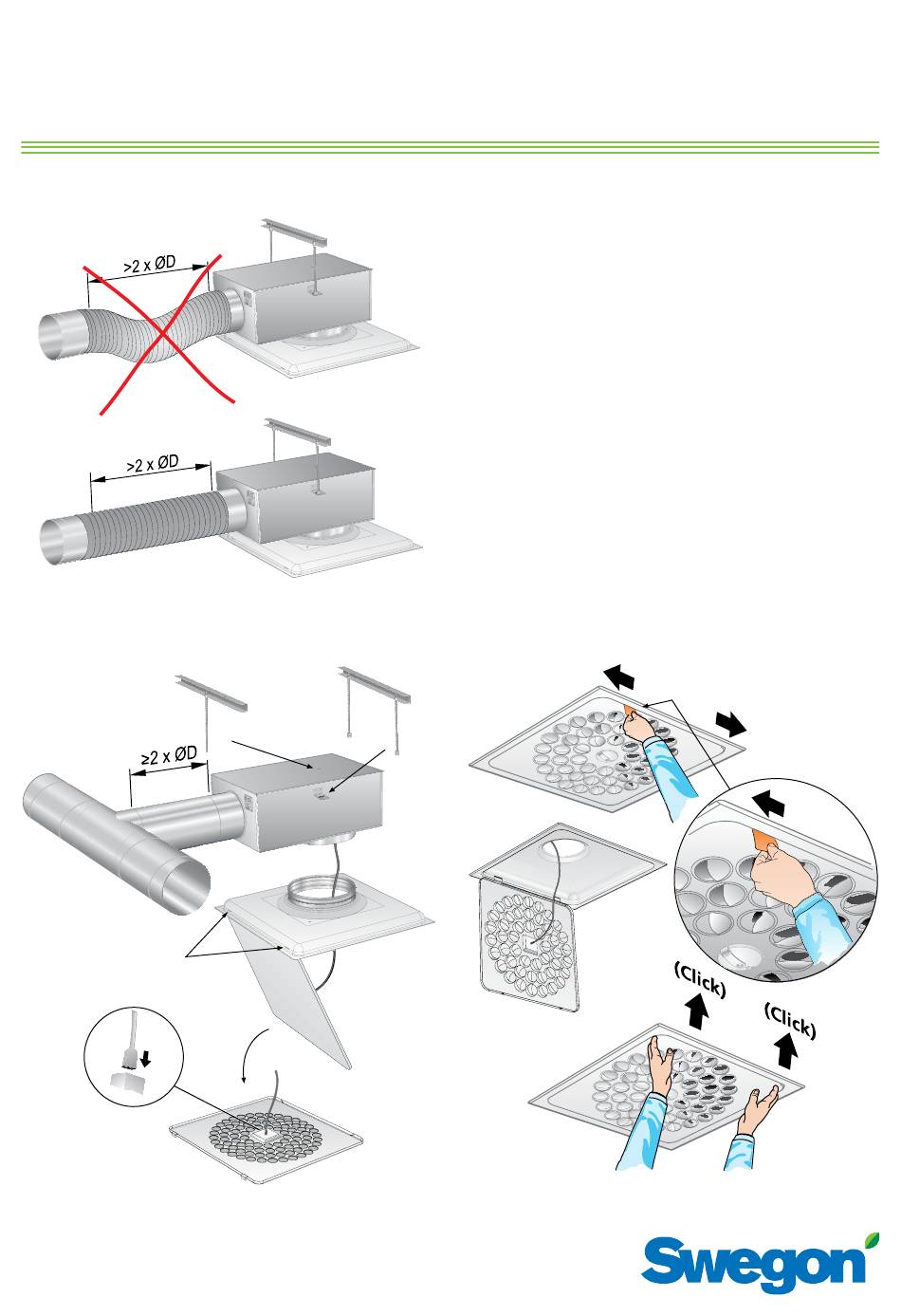 >2 x ØD

>2 x ØD

≥2 x ØD

(Click)

(Click)

Swegon