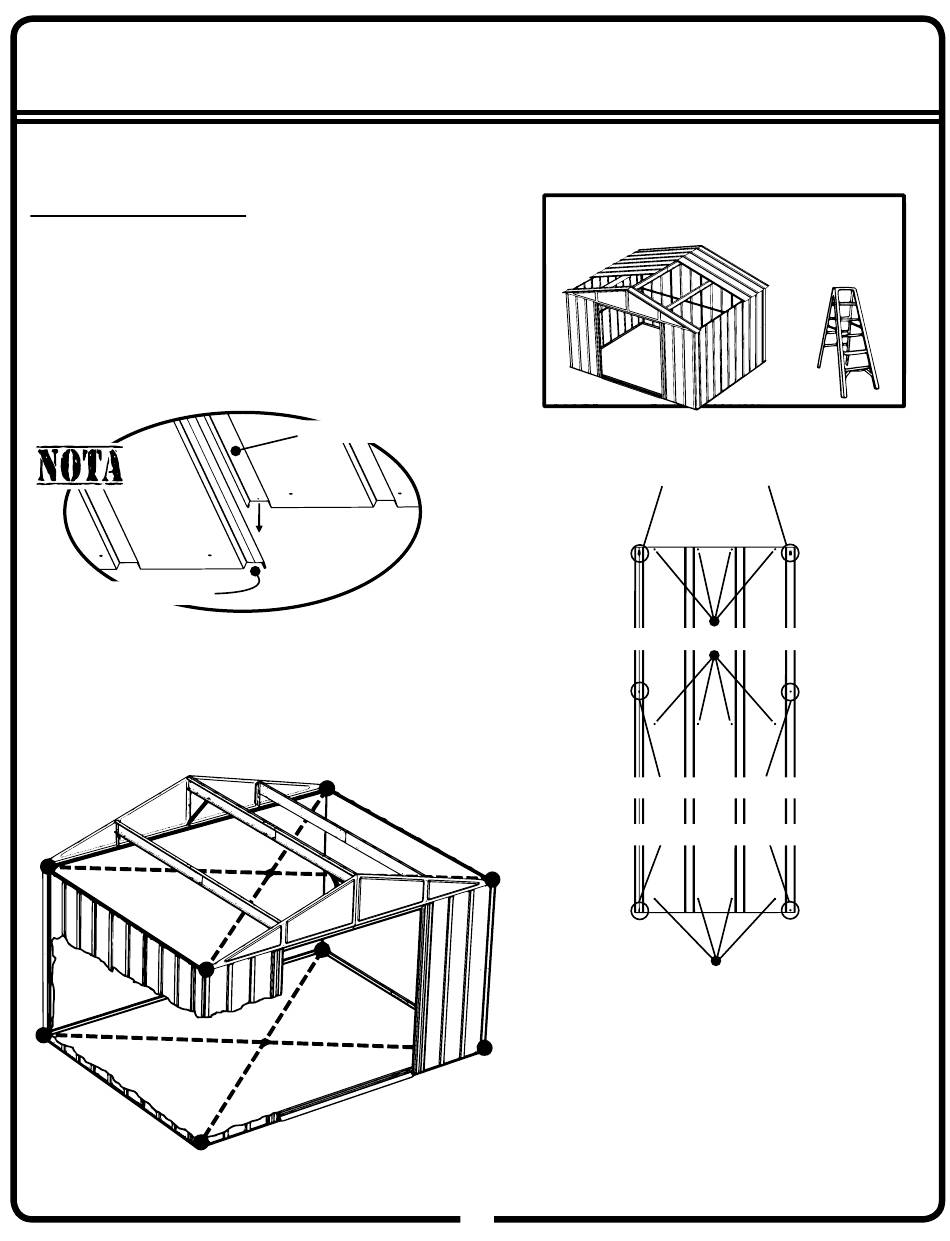 NOTA