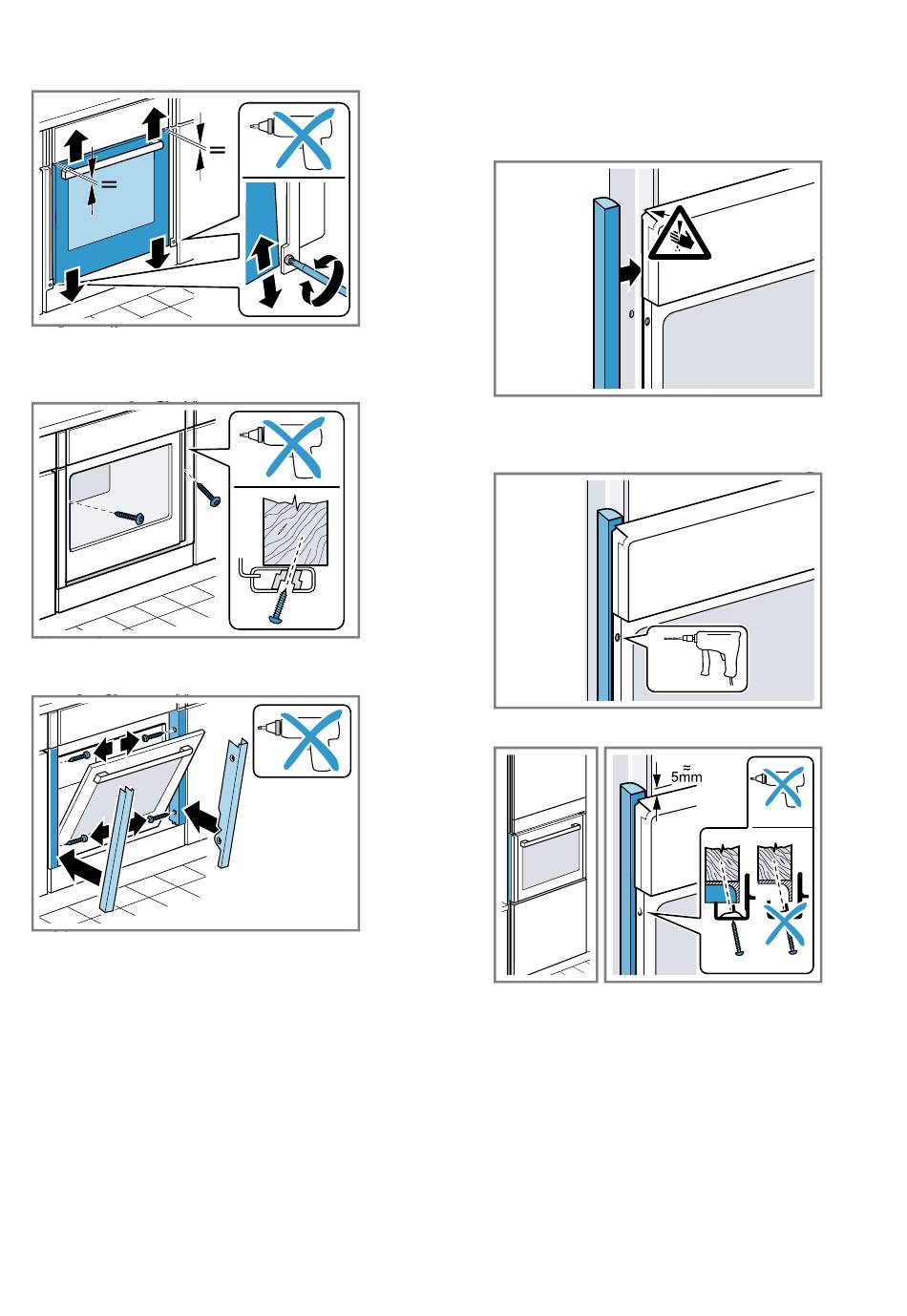 =
=
≈
5mm