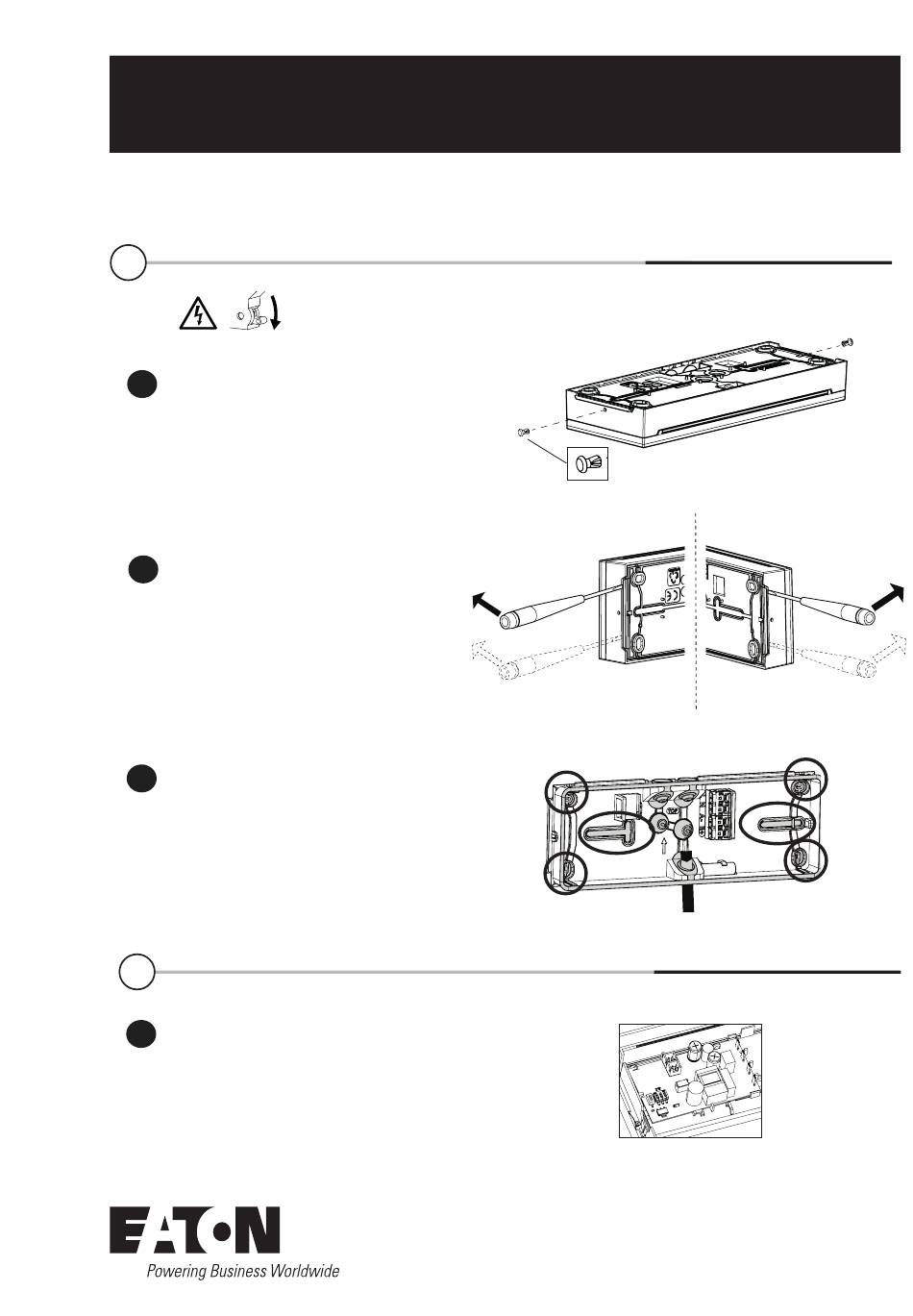 EATON

Powering Business Worldwide