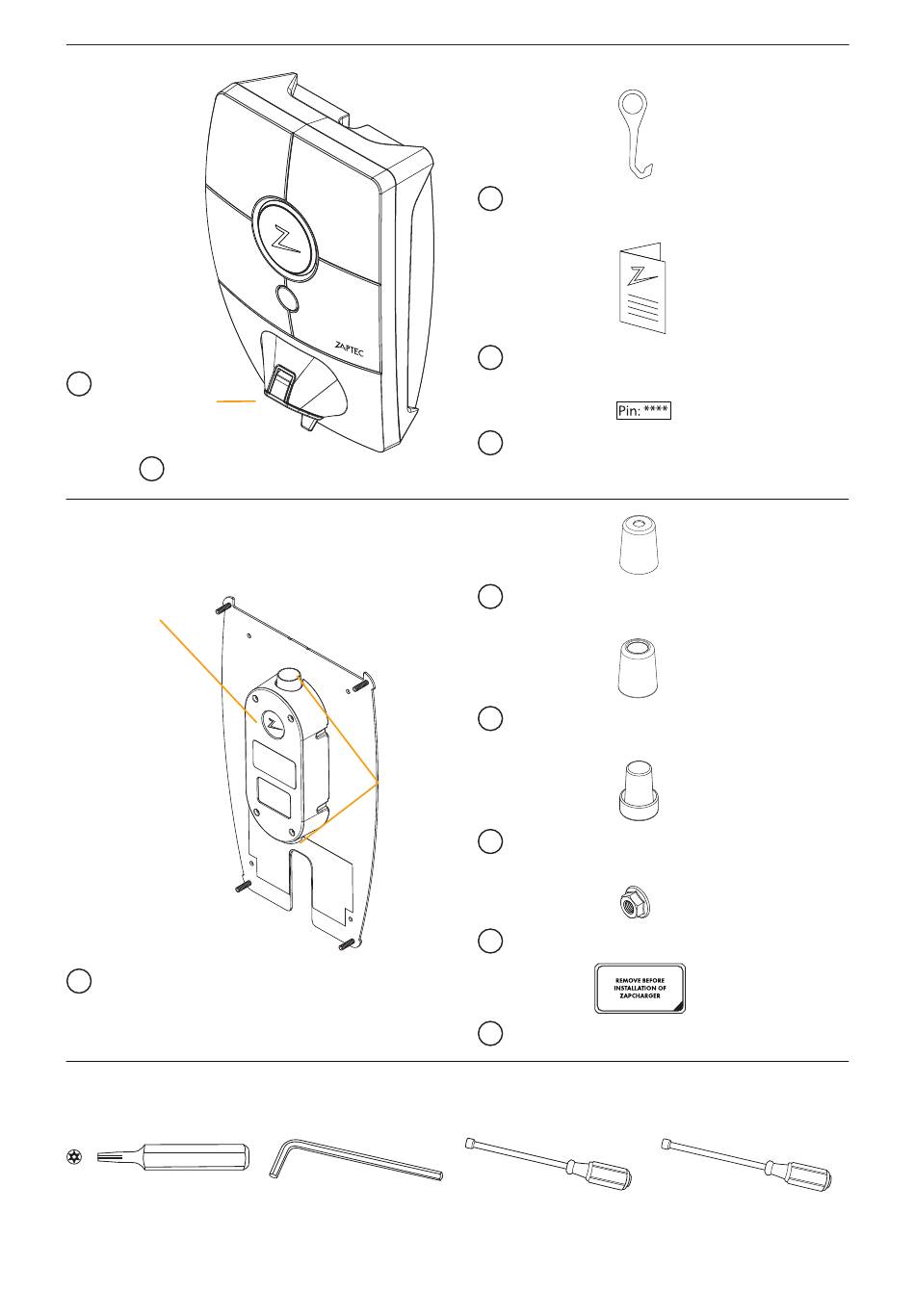 ZAPTEC

Pin: ****

REMOVE BEFORE INSTALLATION OF ZAPCHARGER