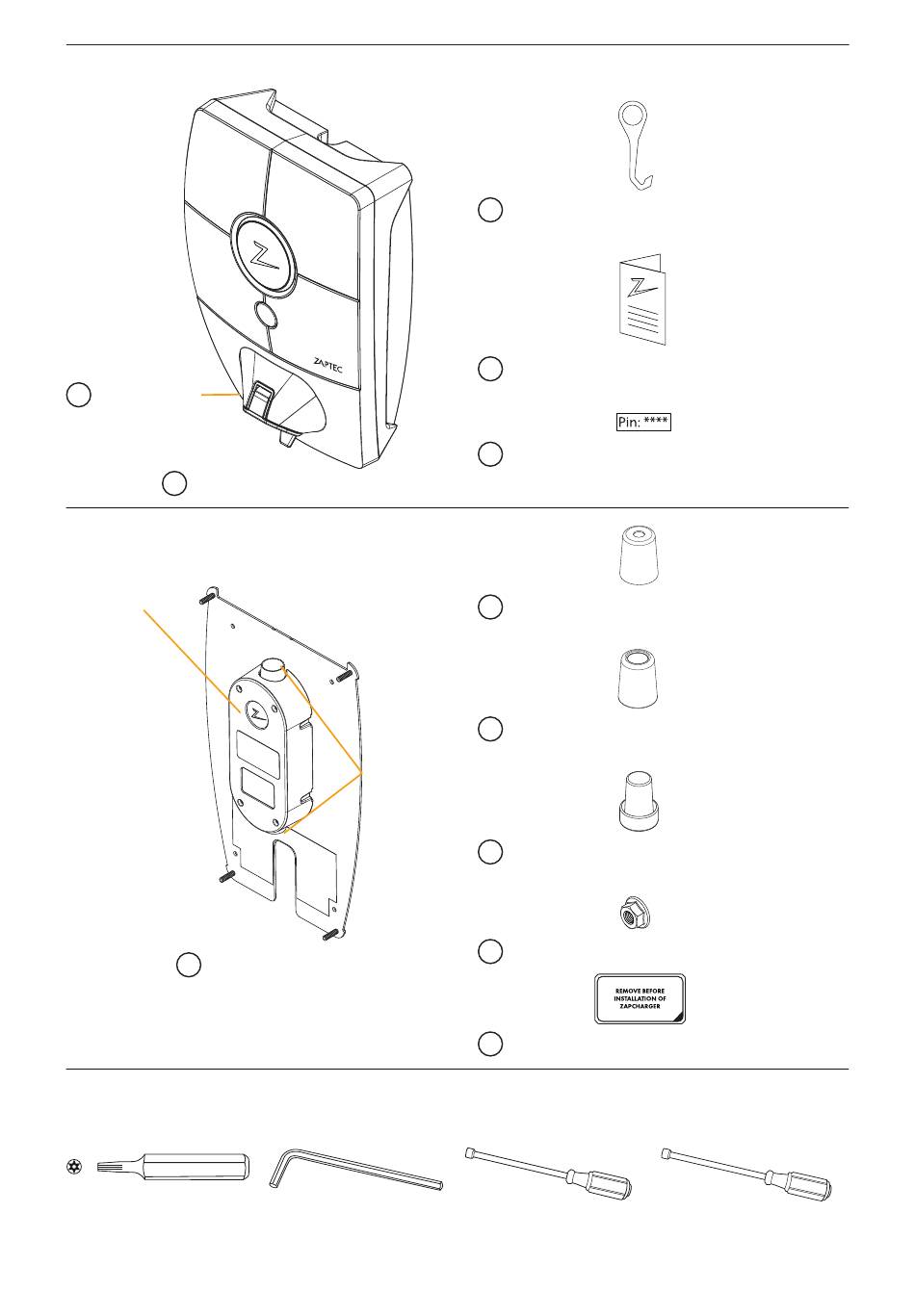 ZAPTEC

Pin: ****

REMOVE BEFORE INSTALLATION OF ZAPCHARGER