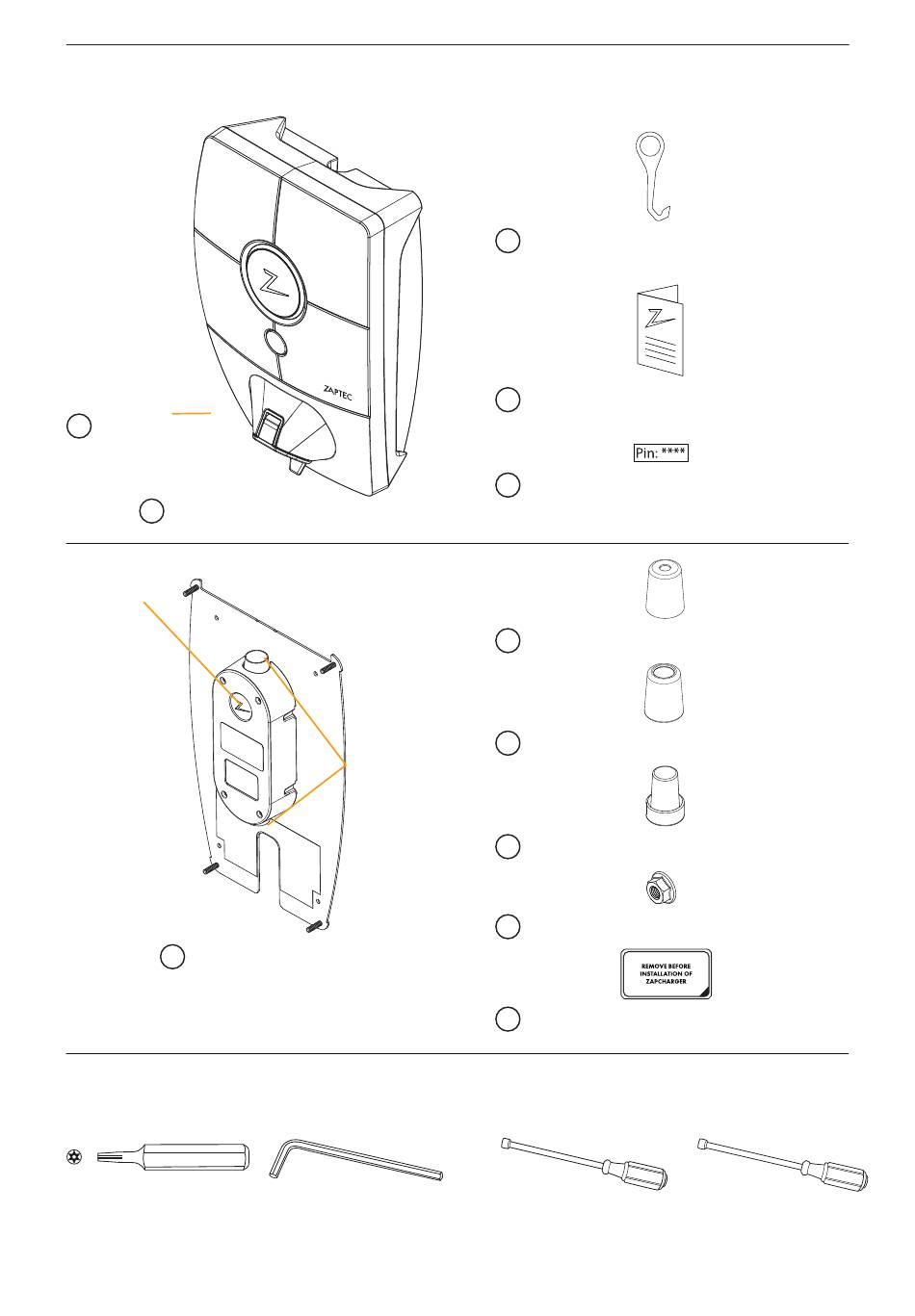 ZAPTEC

Pin: ****

REMOVE BEFORE INSTALLATION OF ZAPCHARGER