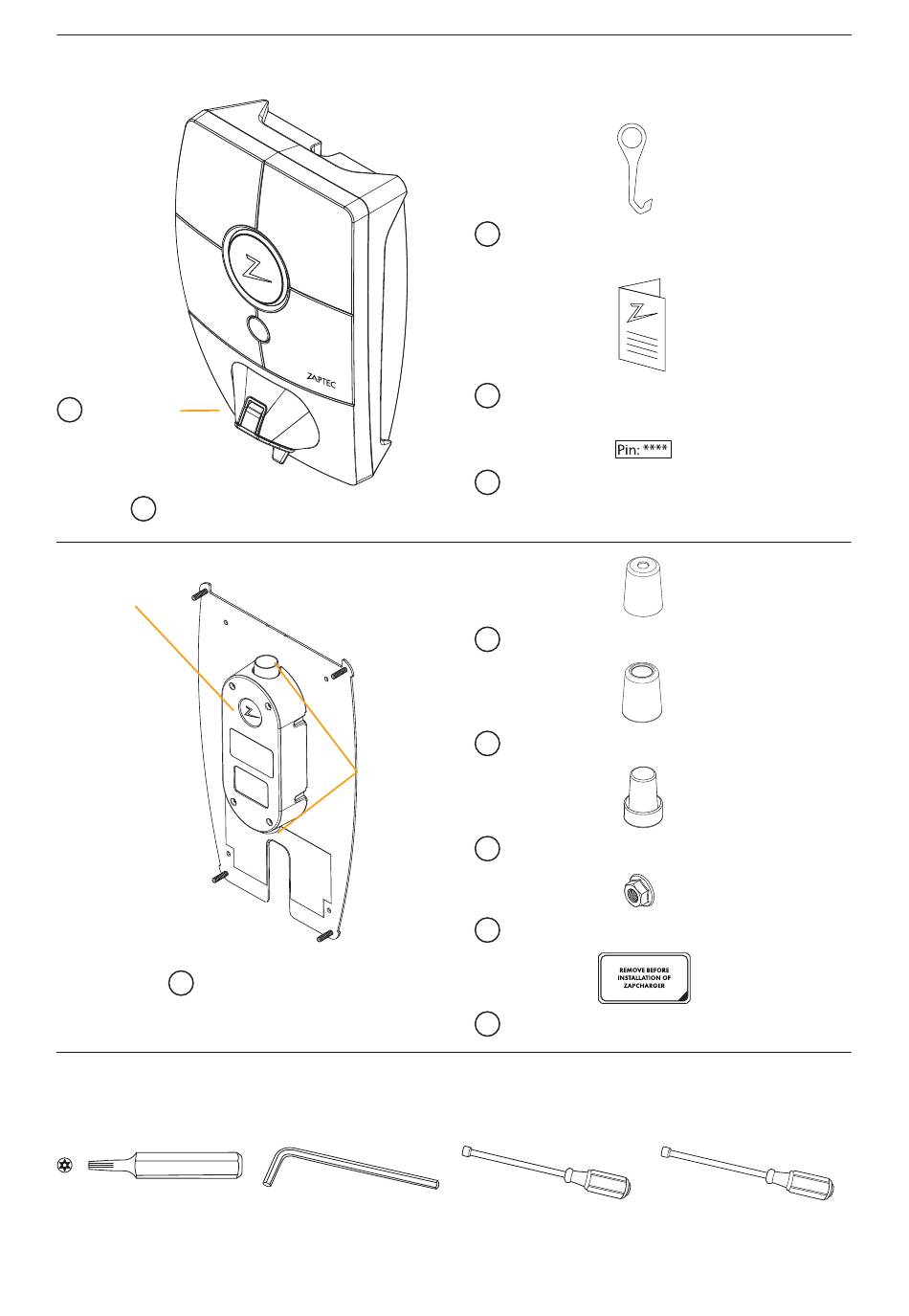 ZAPTEC

Pin: ****

REMOVE BEFORE INSTALLATION OF ZAPCHARGER