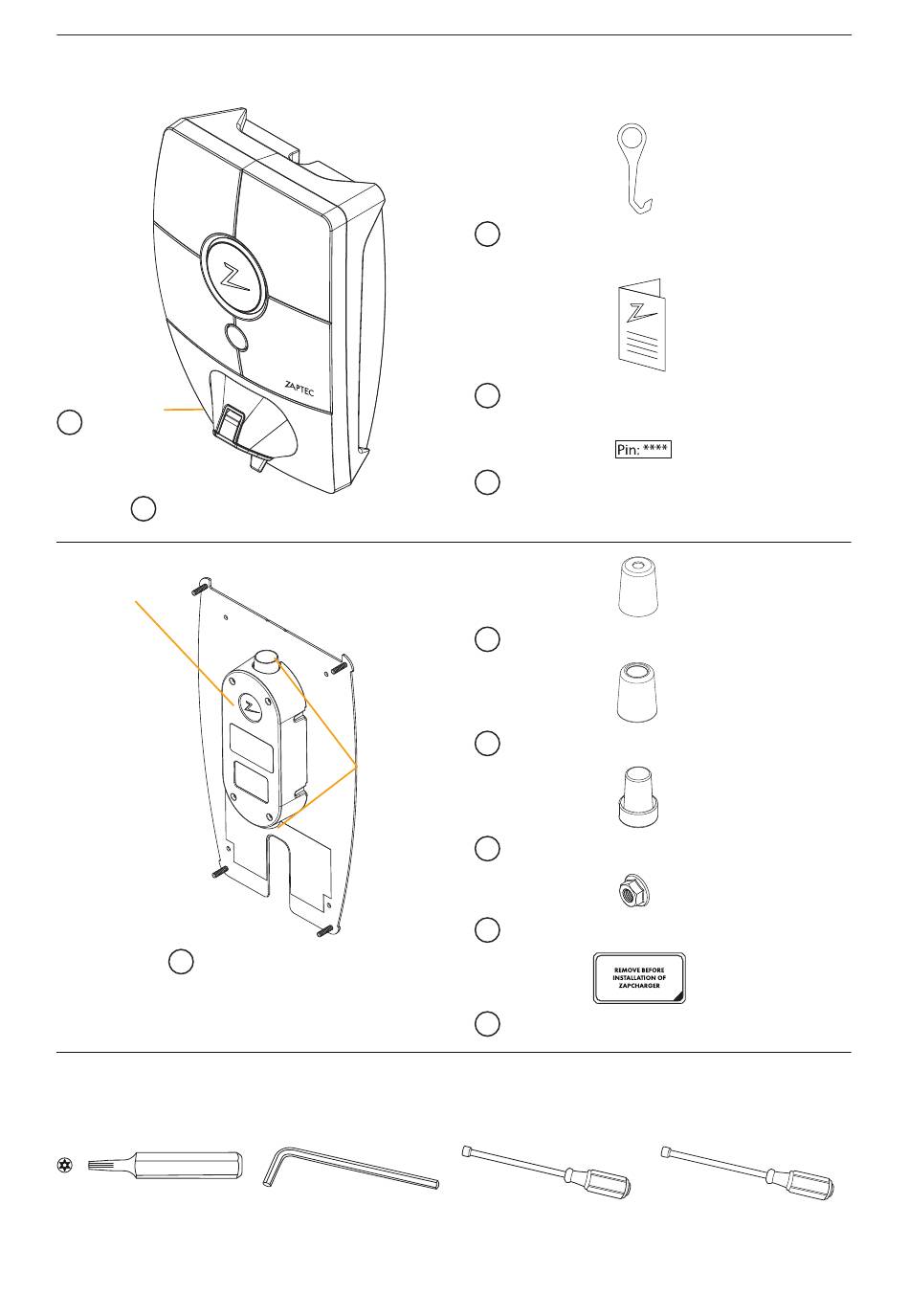 ZAPTEC

Pin: ****

REMOVE BEFORE INSTALLATION OF ZAPCHARGER