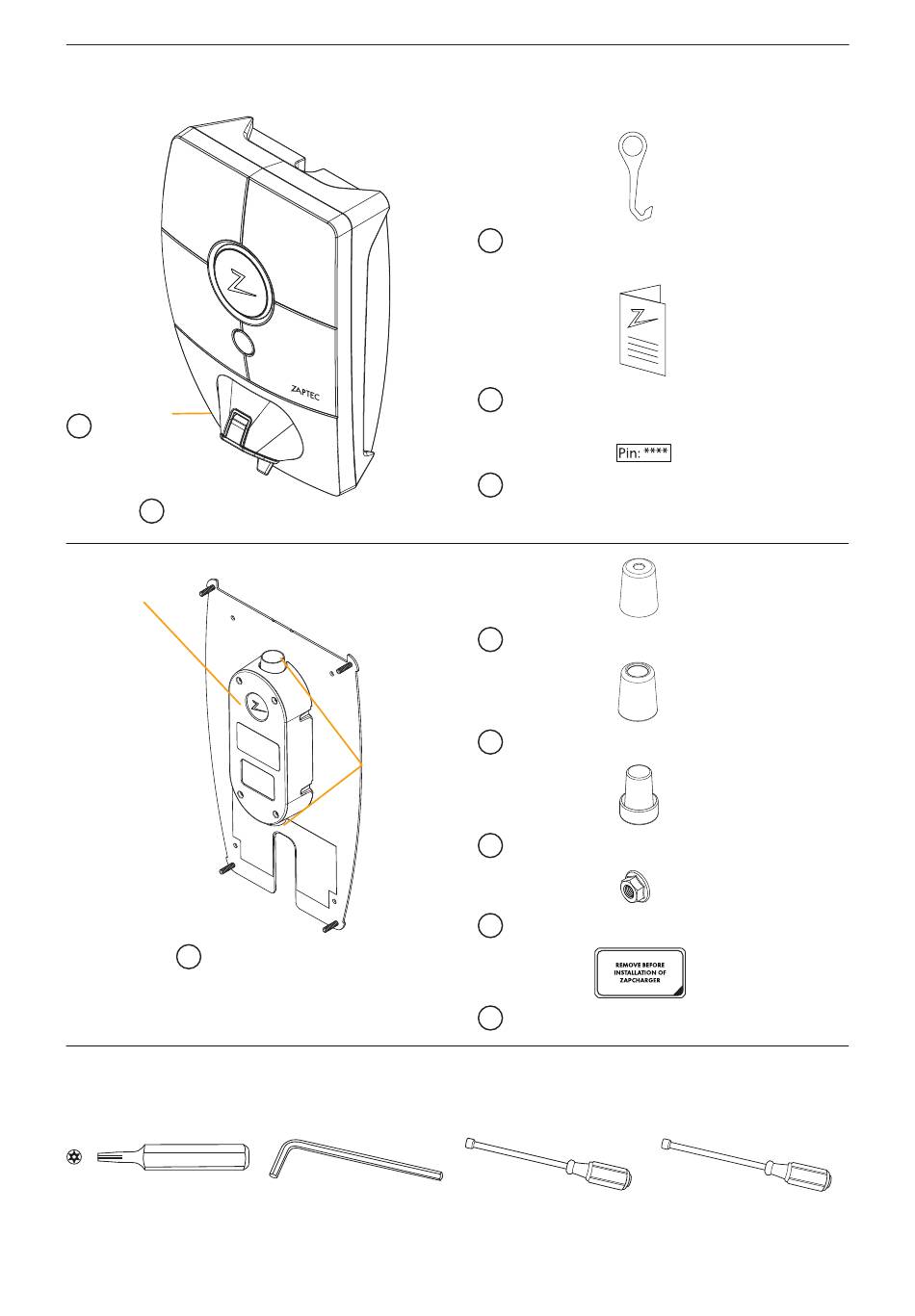 ZAPTEC

Pin: ****

REMOVE BEFORE INSTALLATION OF ZAPCHARGER