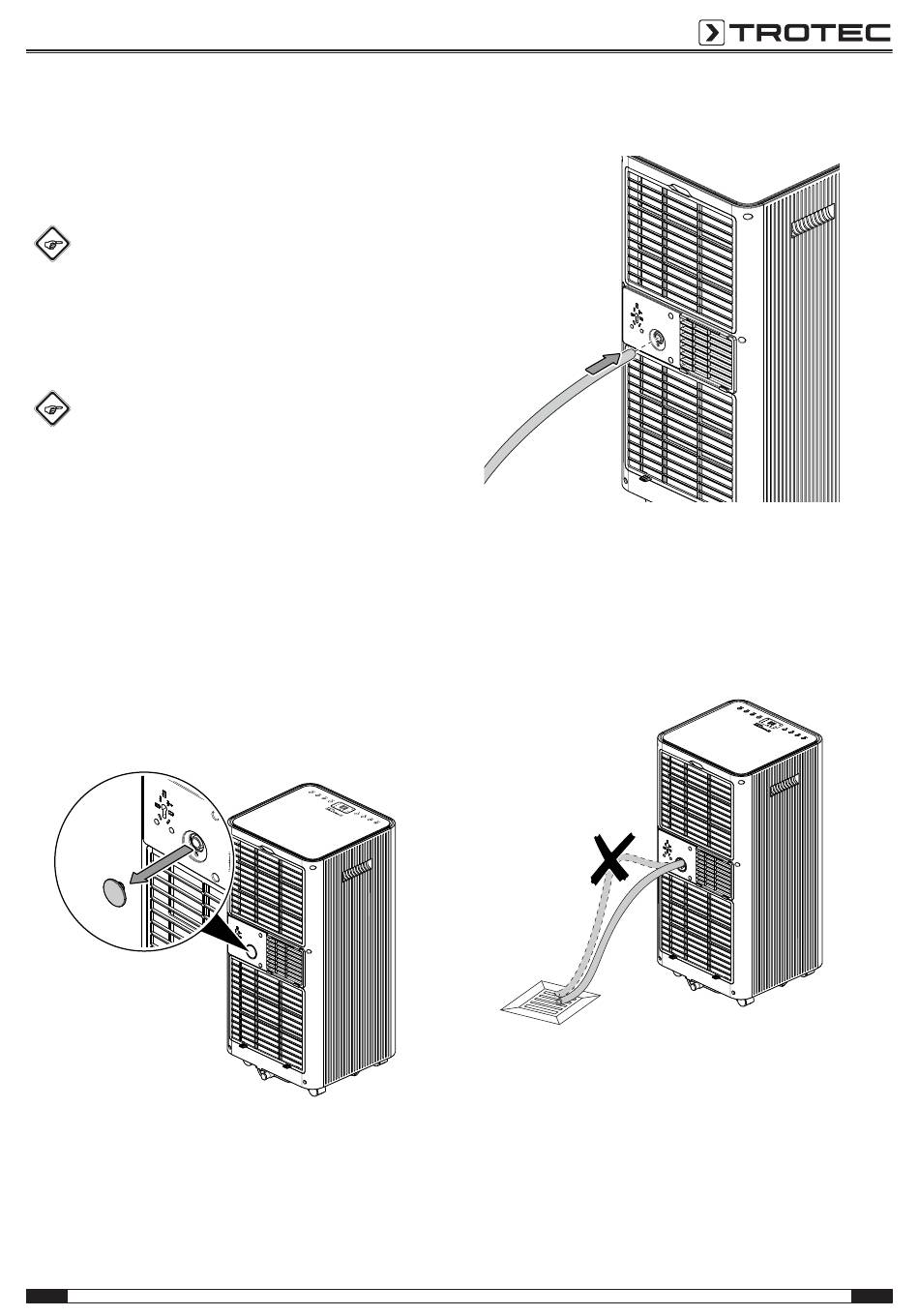 TROTEC