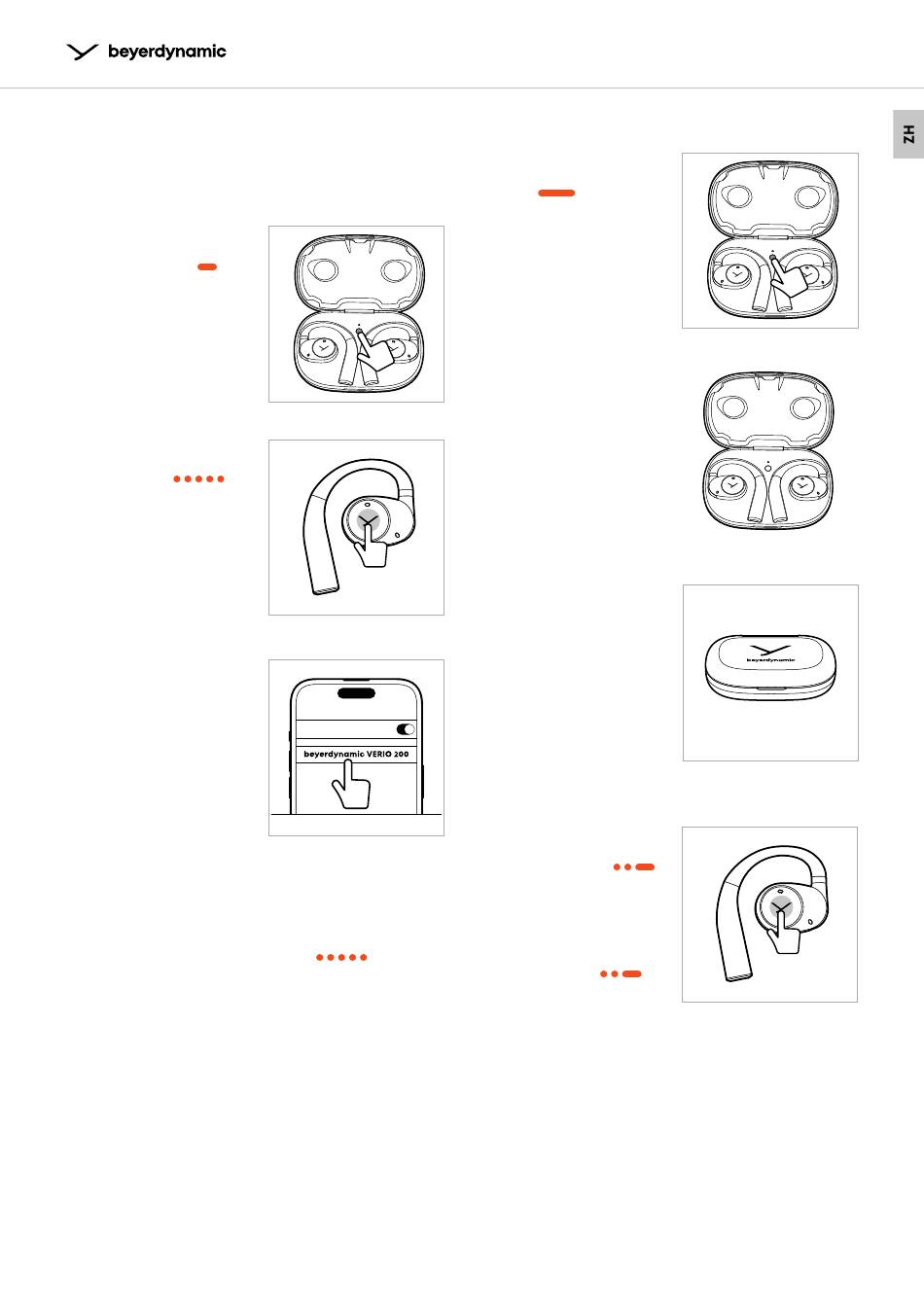 beyerdynamic

ZH

beyerdynamic VERIO 200

beyerdynamic