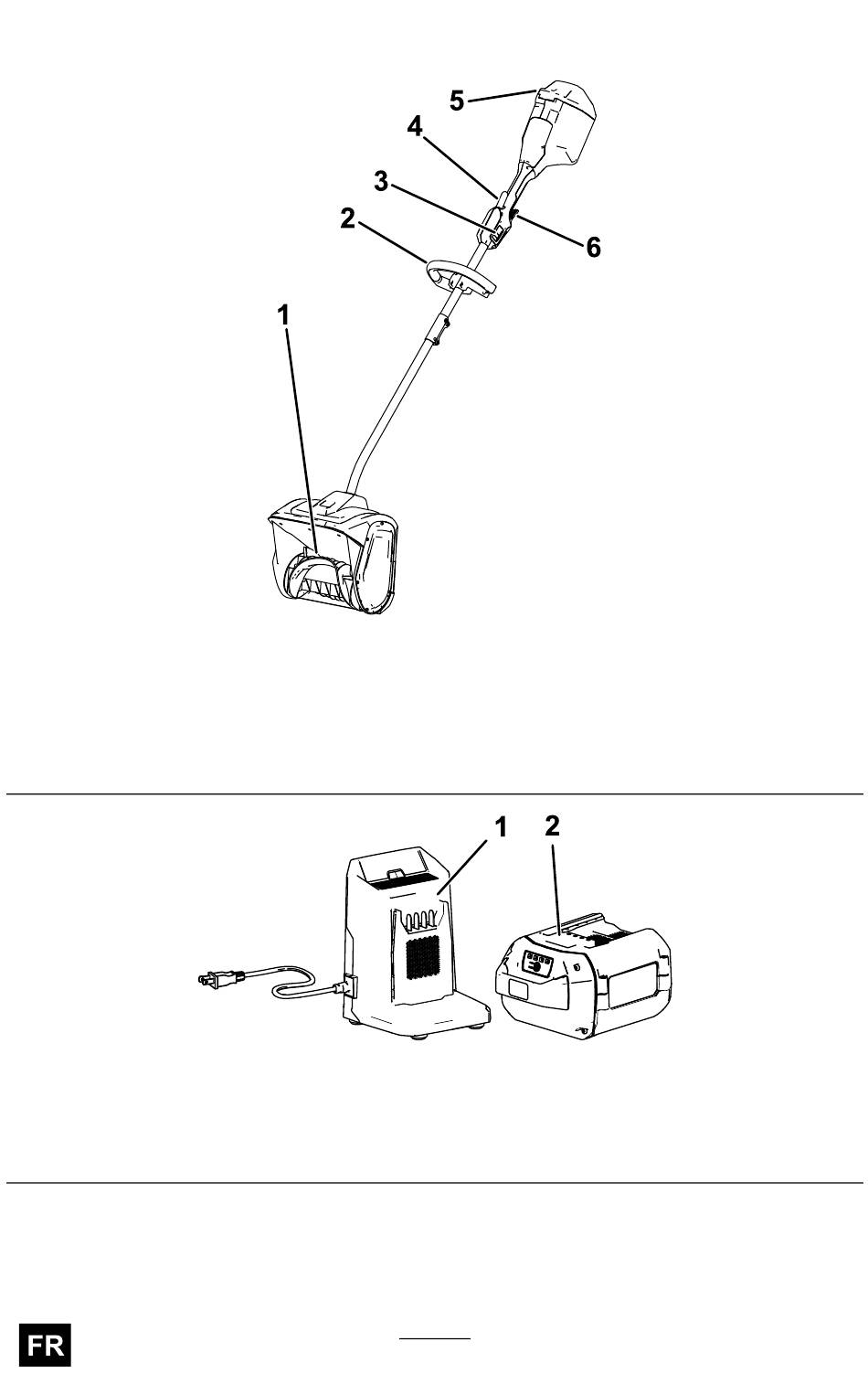 5
4
3
2
6
1

1
2

FR