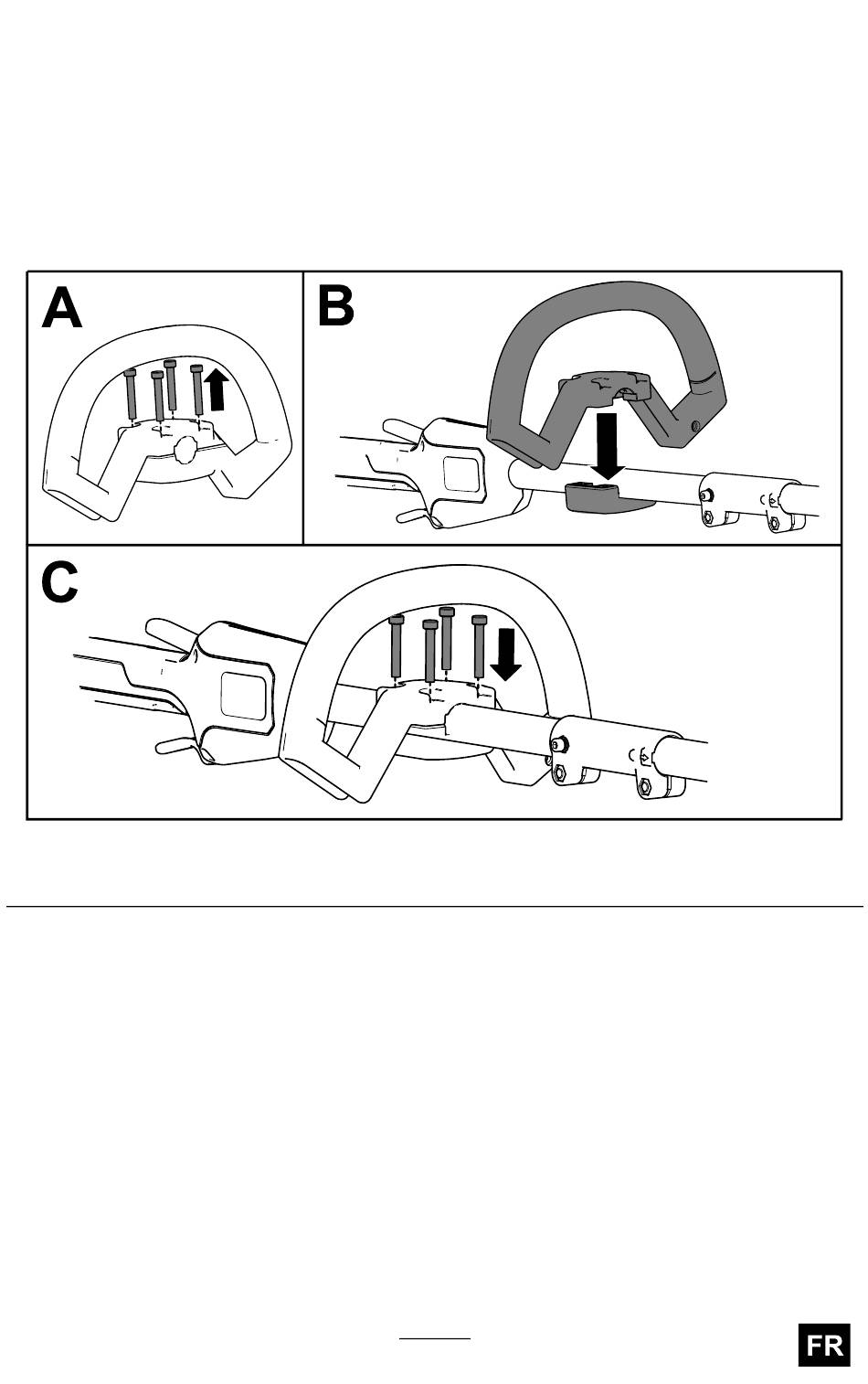 A

B

C

FR