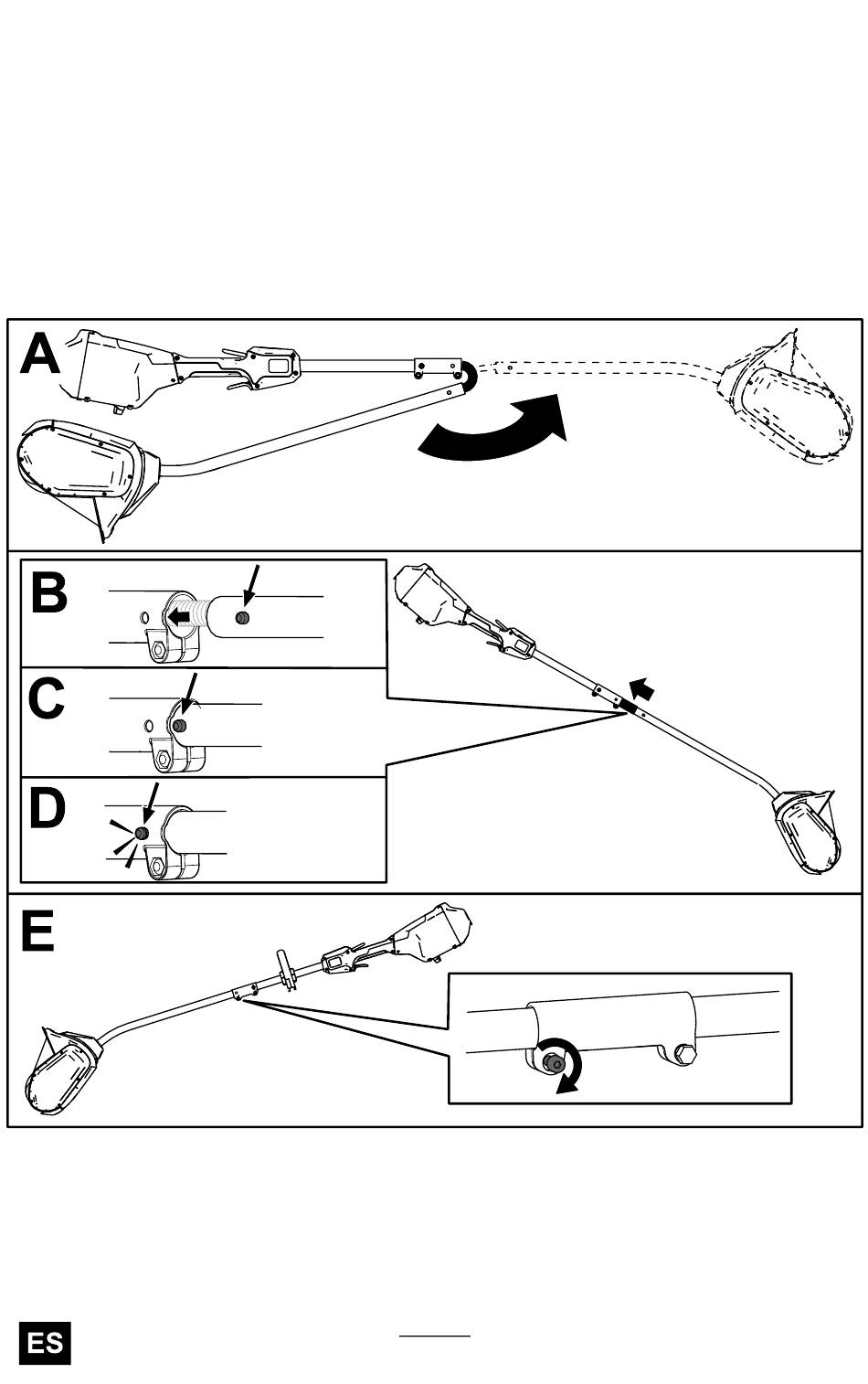 A

B

C

D

E

ES