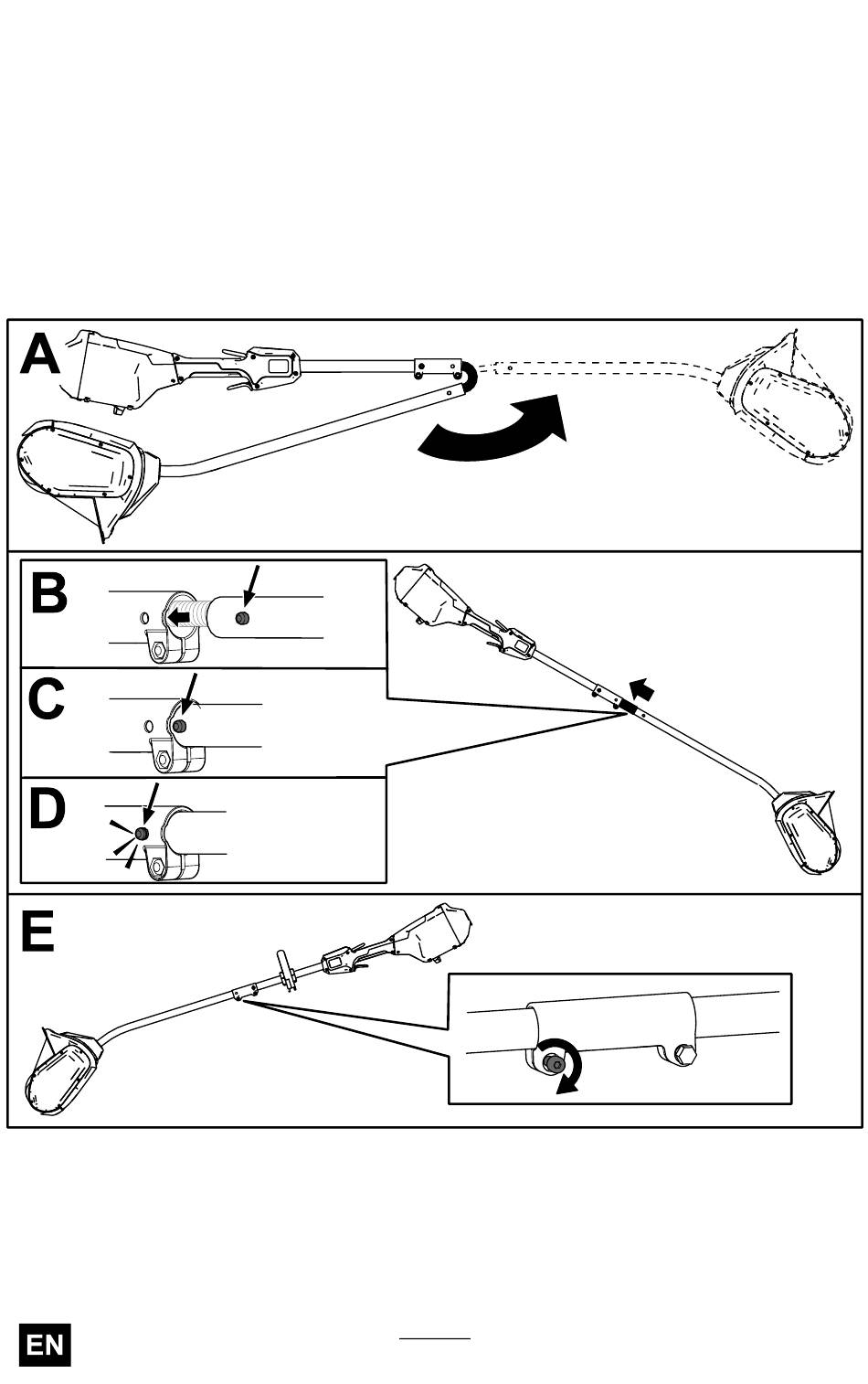 A

B

C

D

E

EN