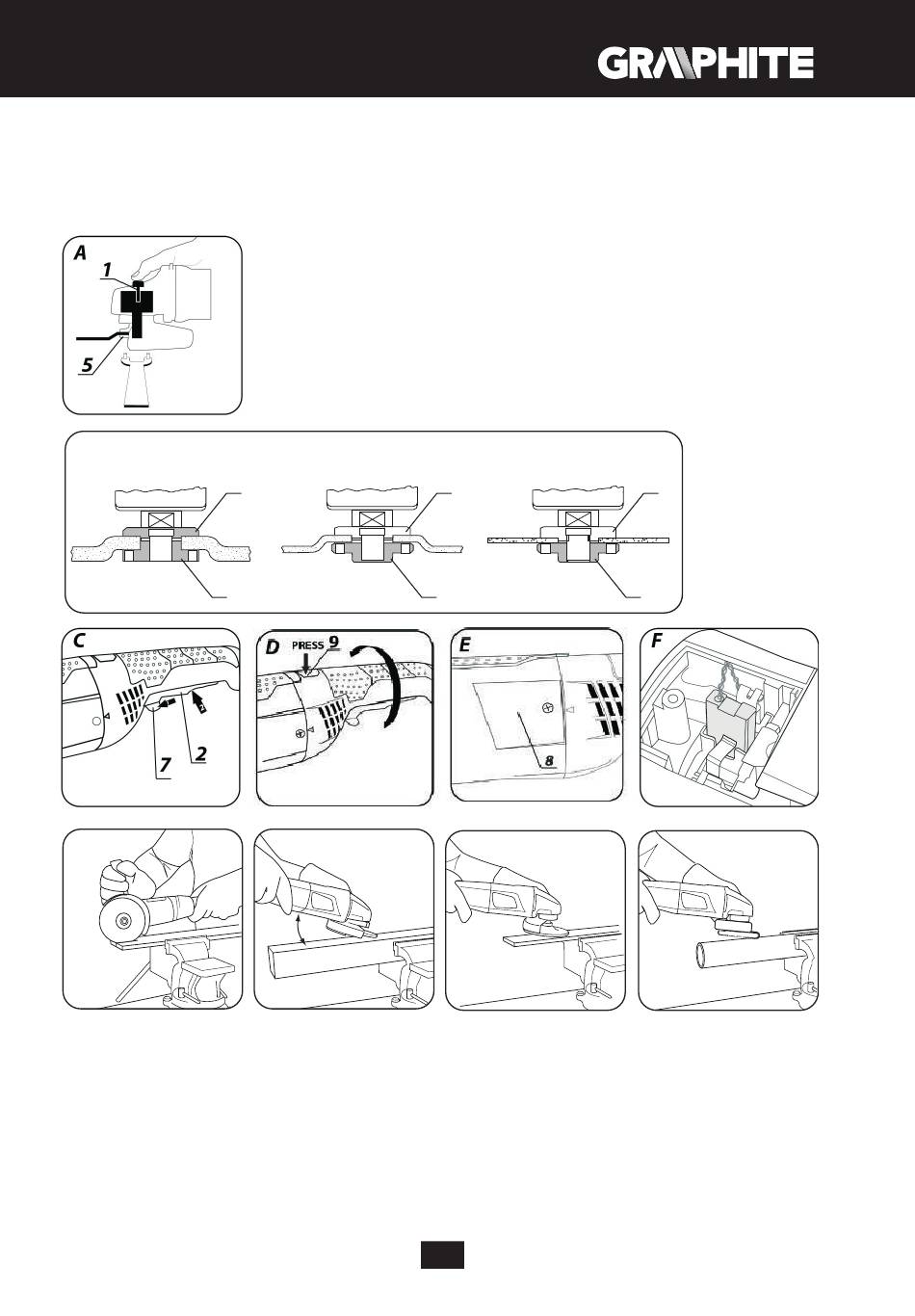 GRAPHITE

A
1
5

C
7
2

D
PRESS 9

E
8

F