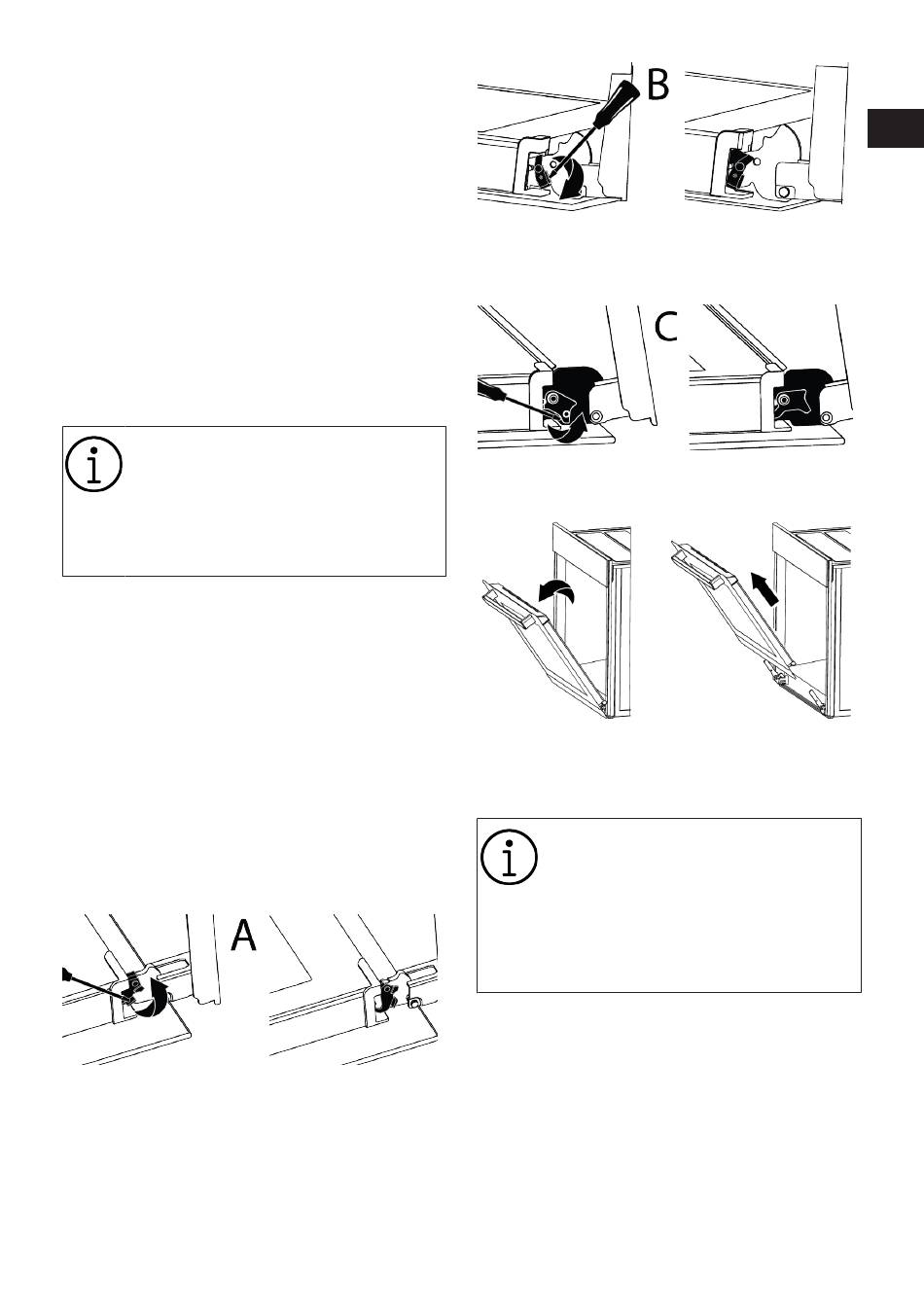 B

C

A