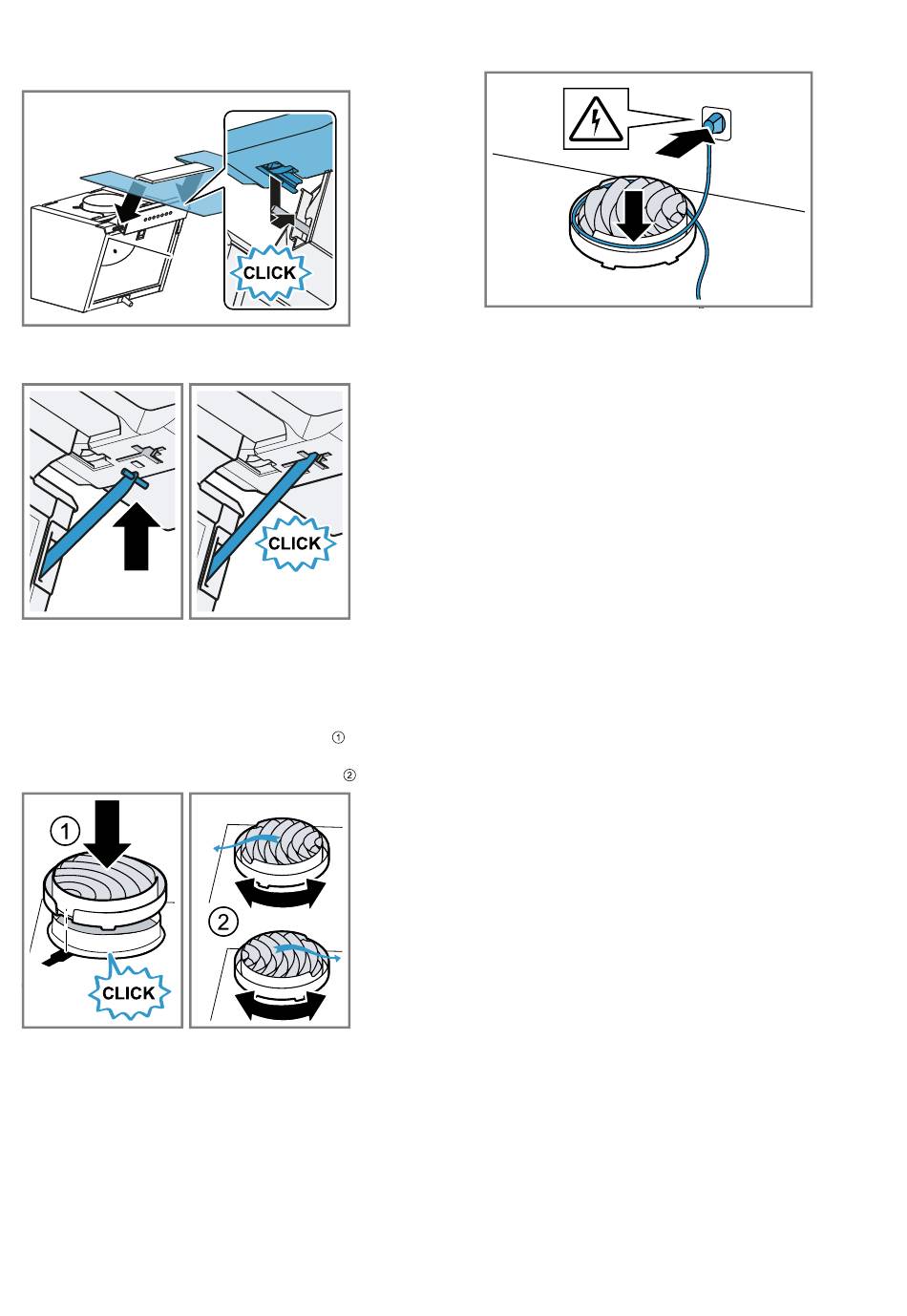 CLICK

CLICK

①

②

①

CLICK

②