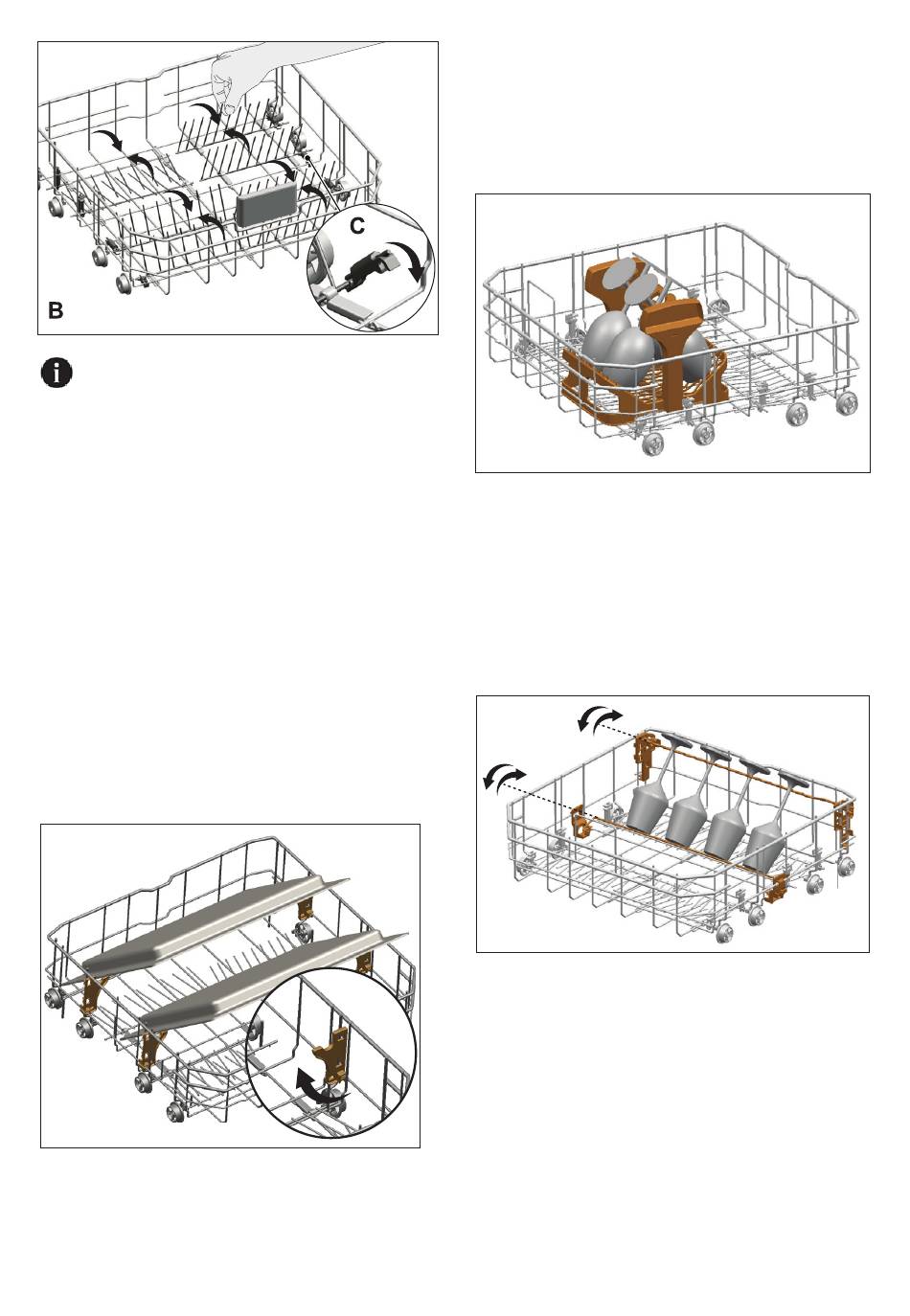 C

B