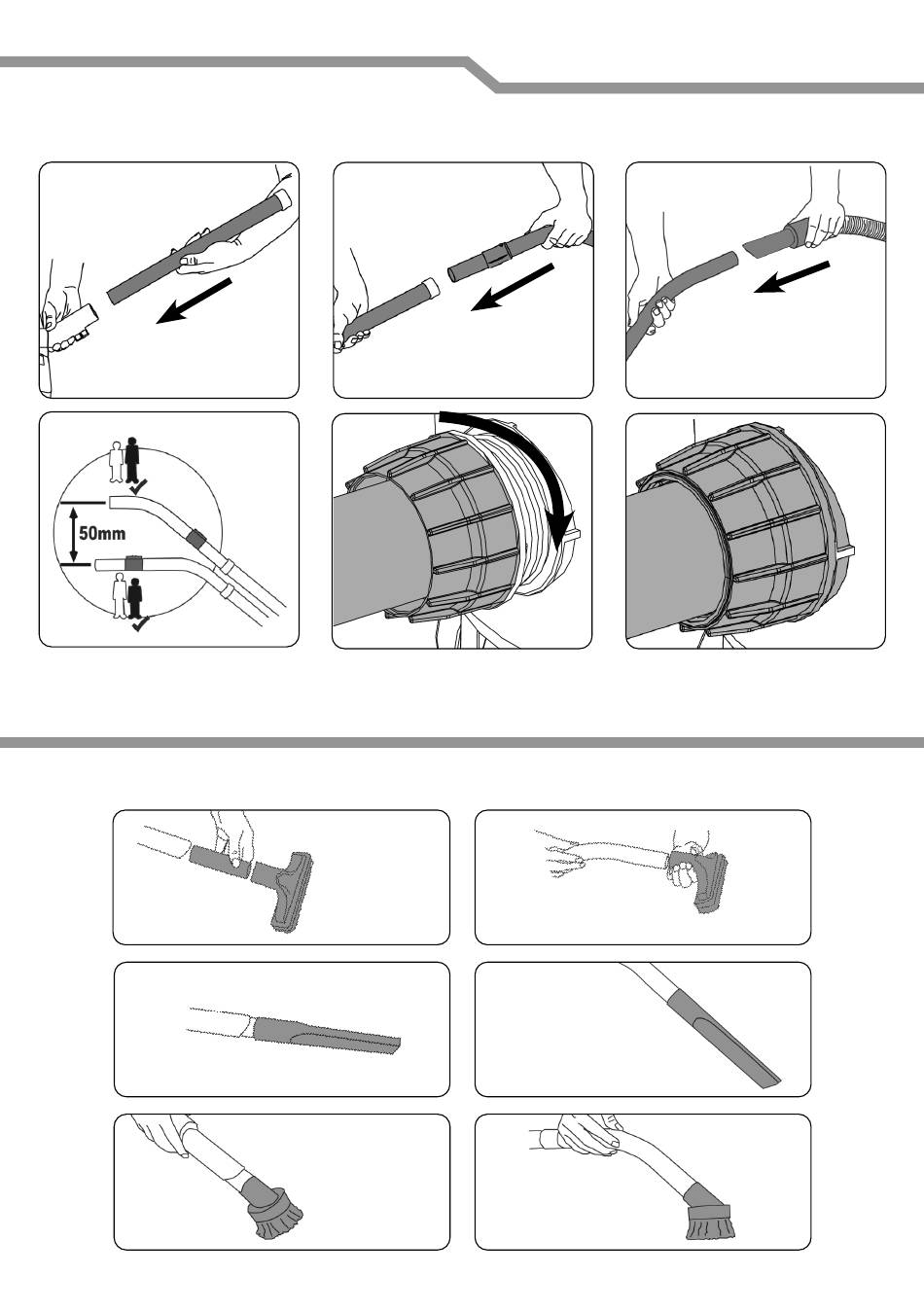 50mm