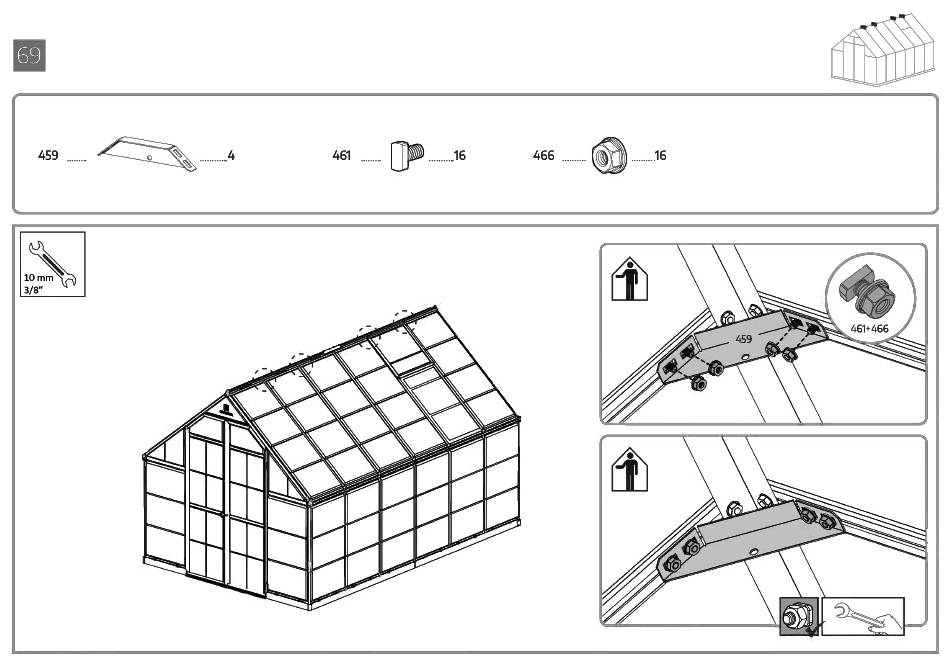 69

459 ........ 4

461 ........ 16

466 ........ 16

10 mm
3/8"

459

461+466